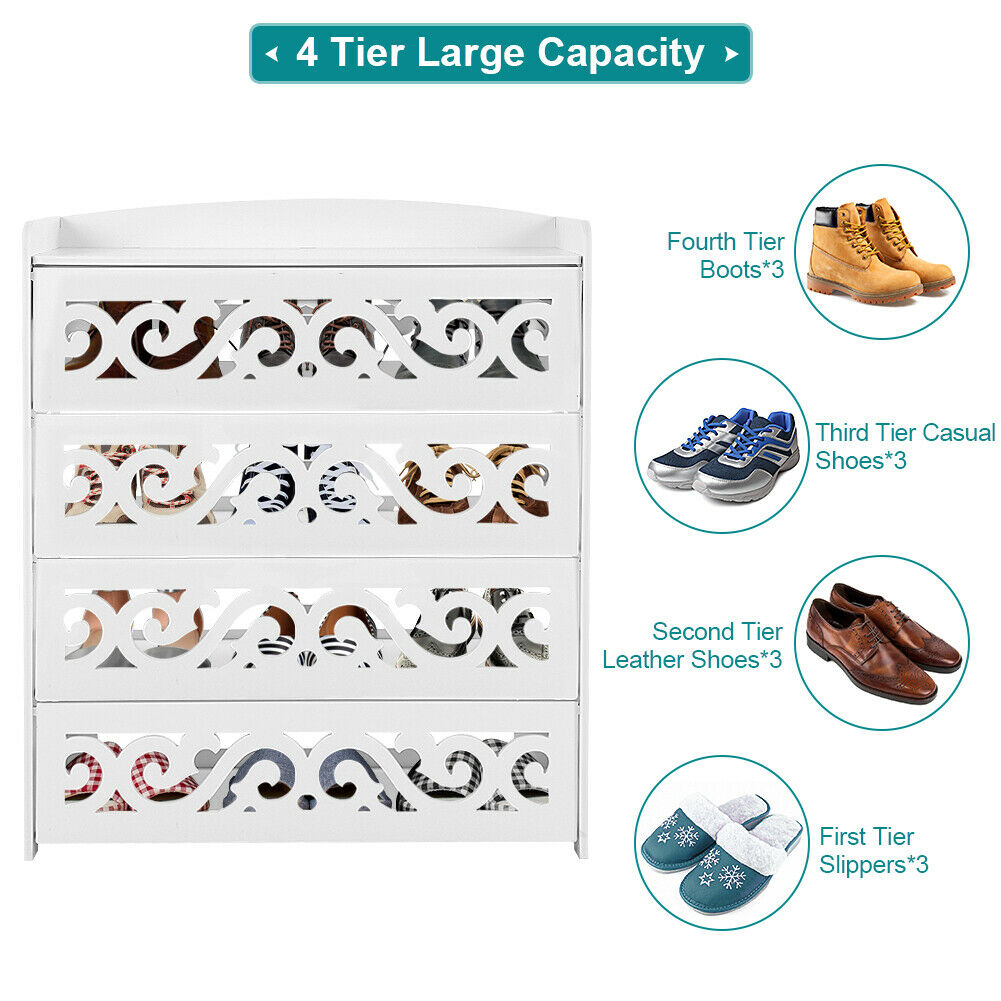 4 Tier Large Capacity

Fourth Tier Boots*3

Third Tier Casual Shoes*3

Second Tier Leather Shoes*3

First Tier Slippers*3