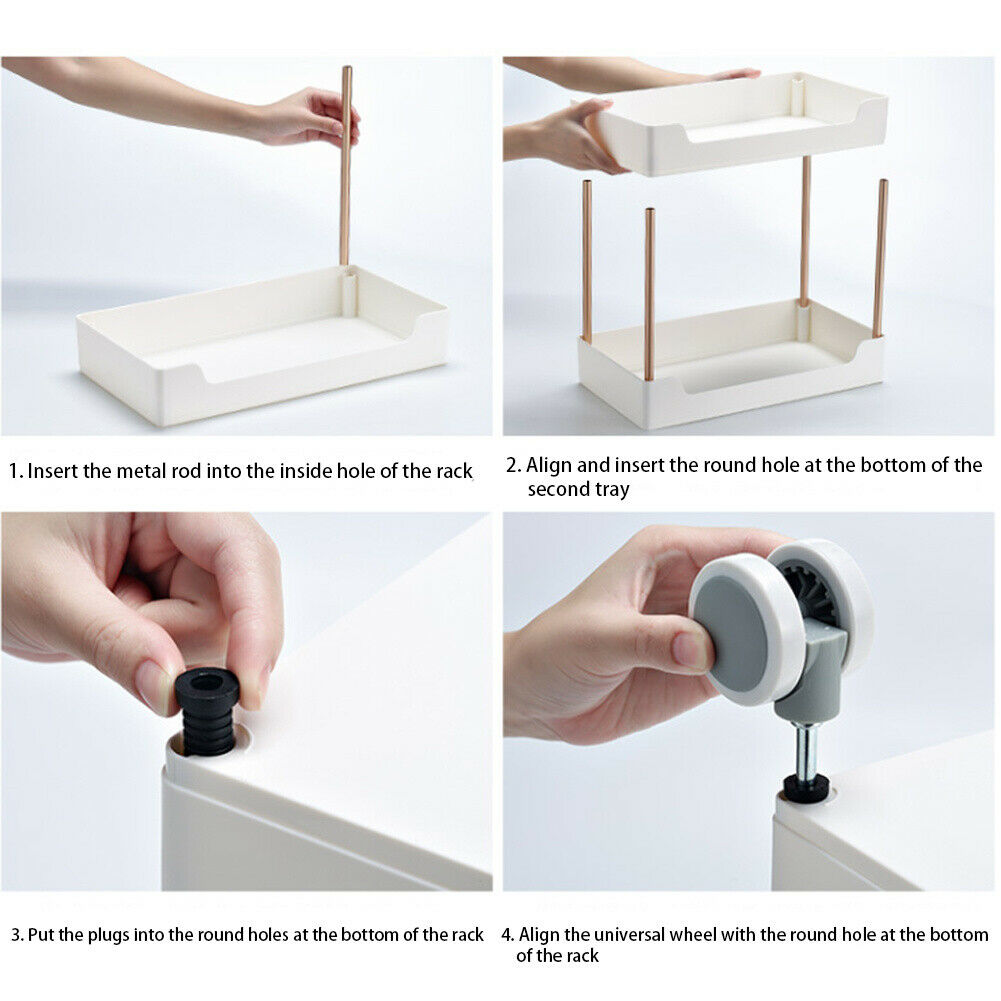 1. Insert the metal rod into the inside hole of the rack

2. Align and insert the round hole at the bottom of the second tray

3. Put the plugs into the round holes at the bottom of the rack

4. Align the universal wheel with the round hole at the bottom of the rack