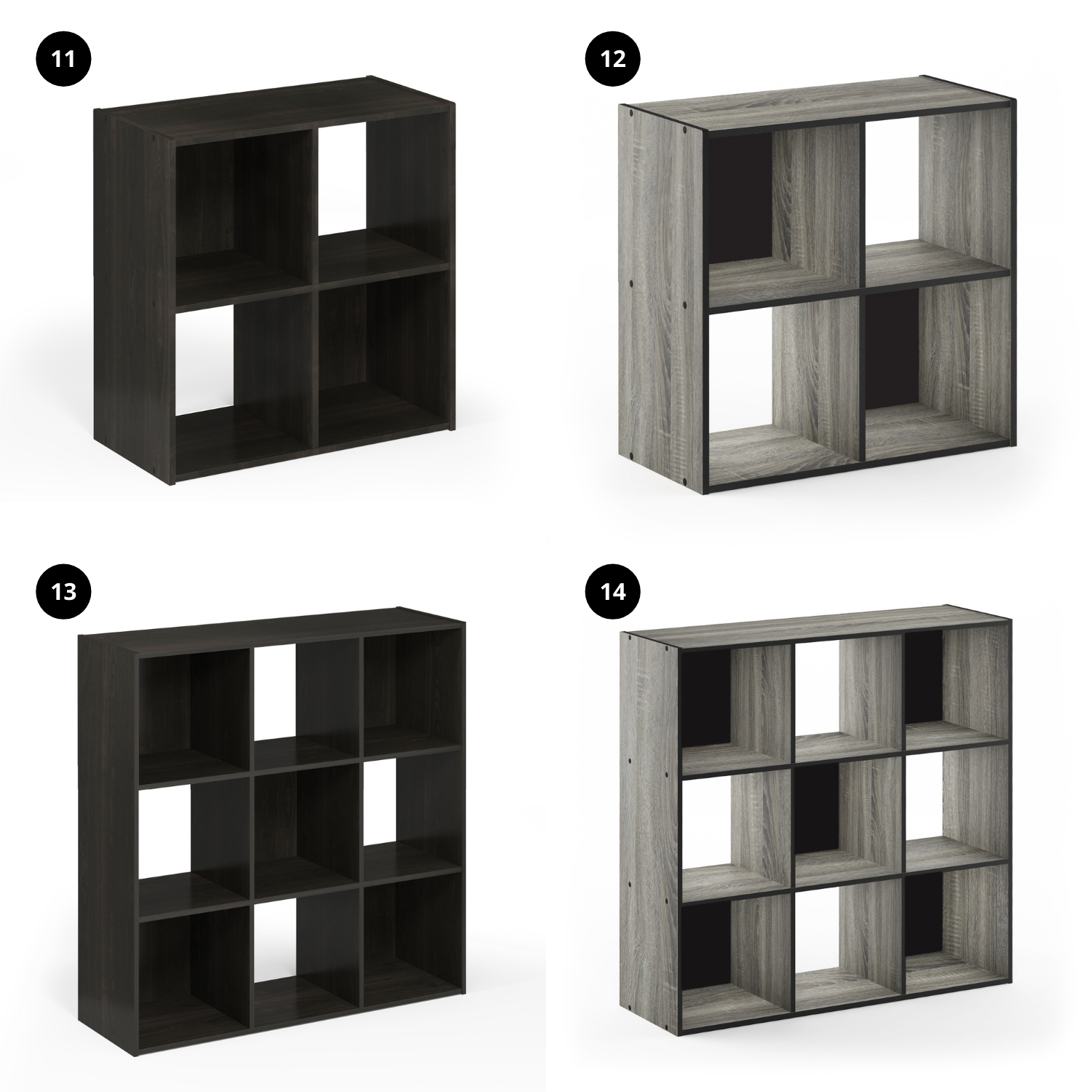 11

12

13

14