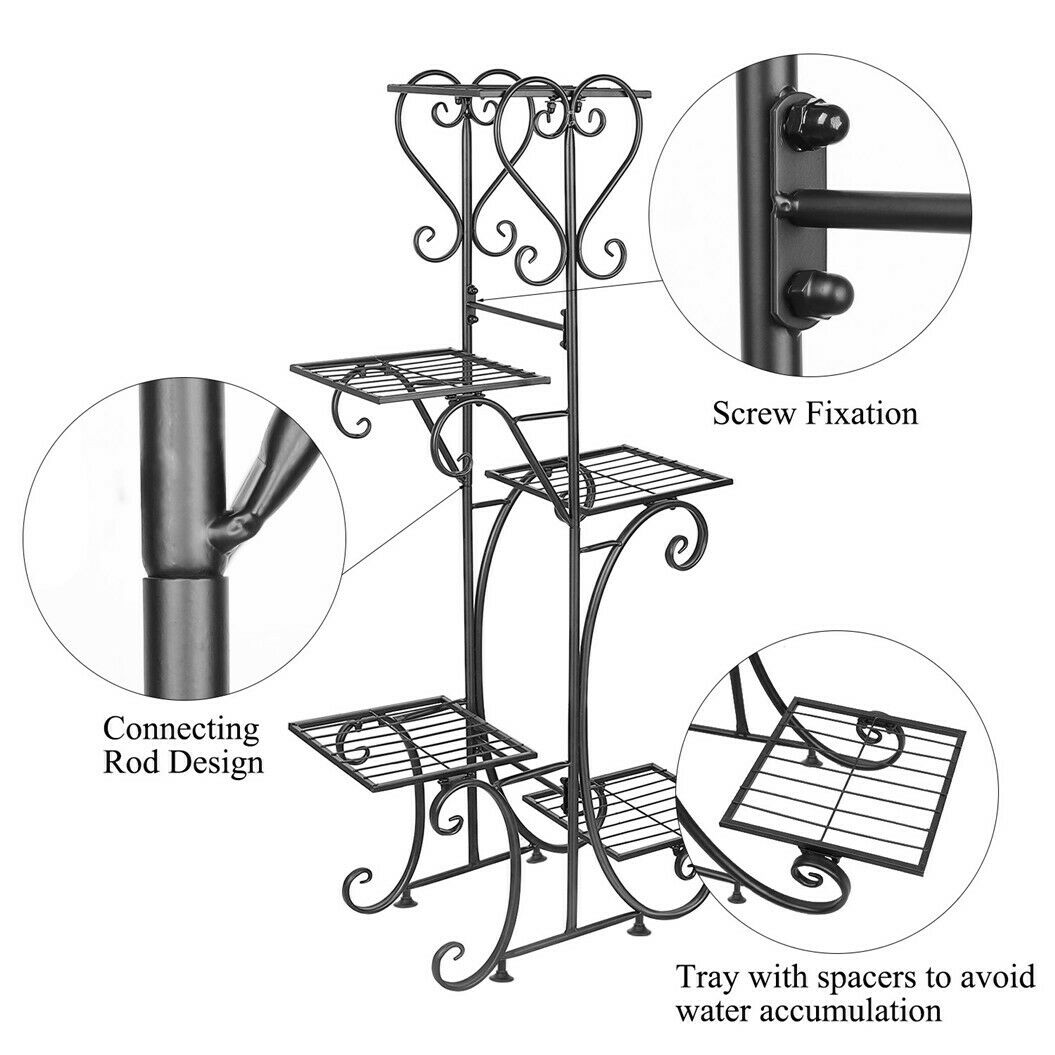 Screw Fixation

Connecting Rod Design

Tray with spacers to avoid water accumulation