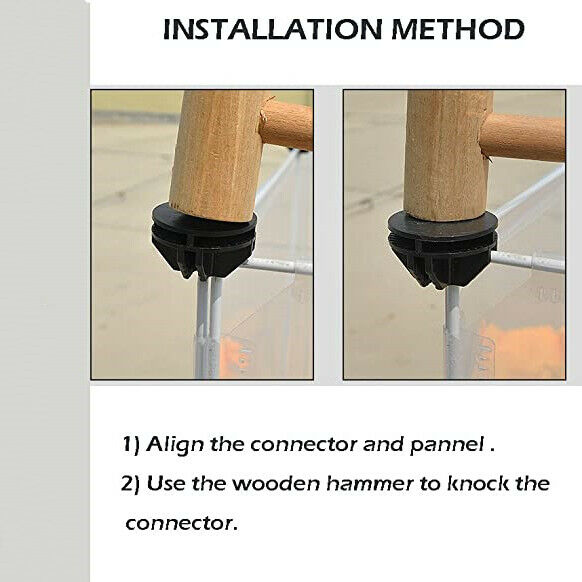 INSTALLATION METHOD

1) Align the connector and pannel .

2) Use the wooden hammer to knock the connector.