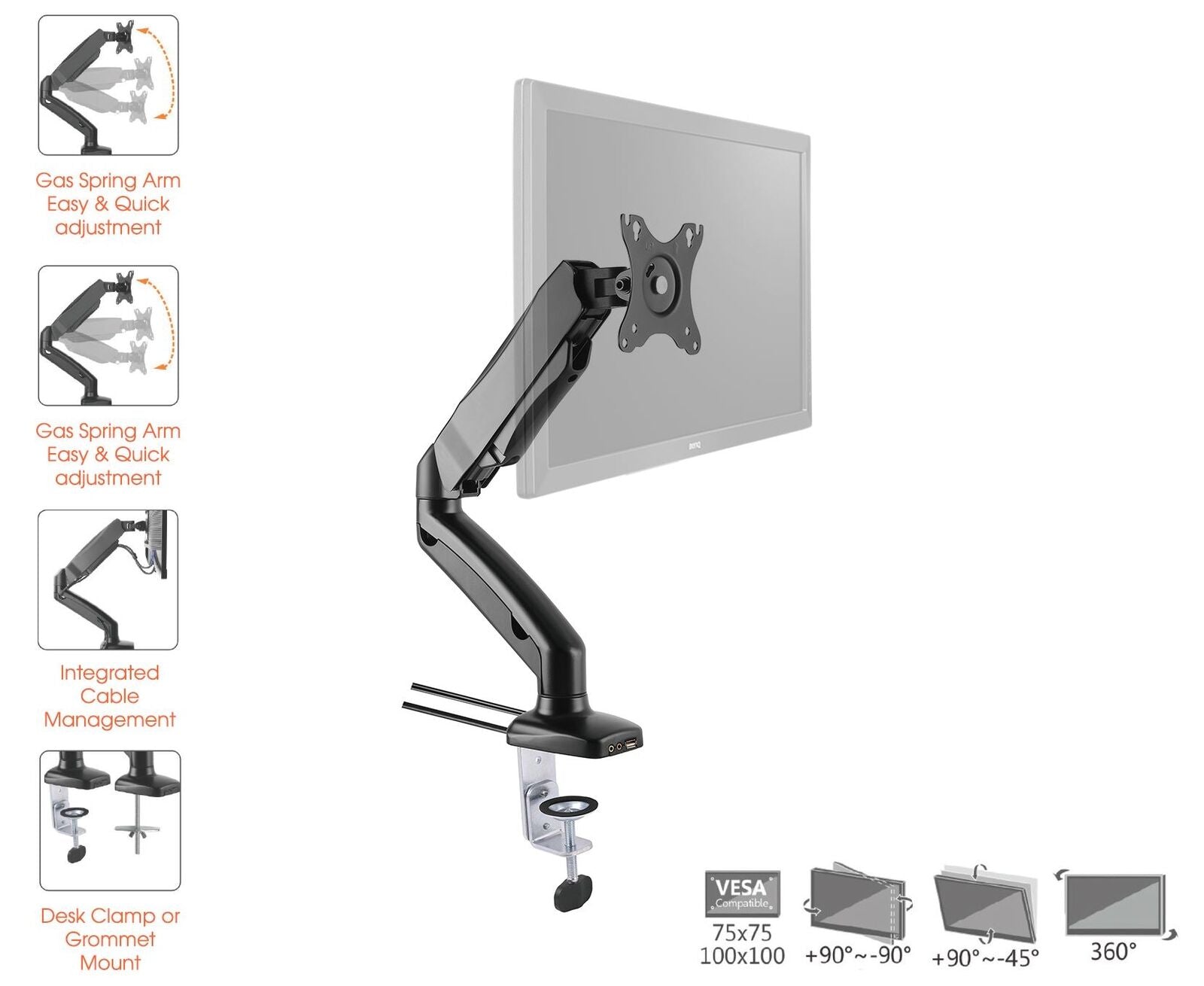 Gas Spring Arm
Easy & Quick
adjustment

Gas Spring Arm
Easy & Quick
adjustment

Integrated
Cable
Management

Desk Clamp or
Grommet
Mount

BenQ

VESA
Compatible
75x75
100x100

+90°~-90°

+90°~-45°

360°