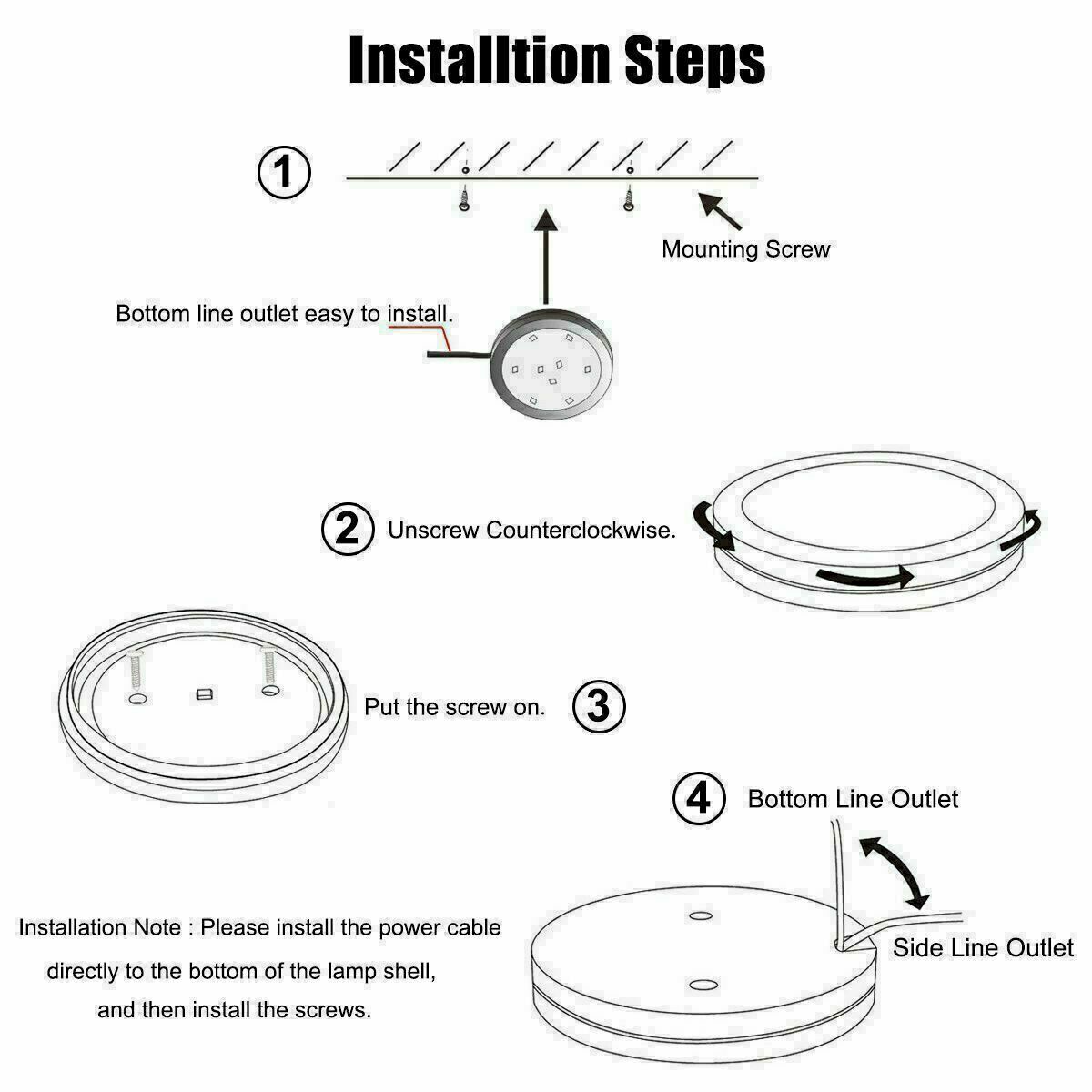 Installtion Steps

1

Mounting Screw

Bottom line outlet easy to install.

2 Unscrew Counterclockwise.

Put the screw on. 3

4 Bottom Line Outlet

Side Line Outlet

Installation Note : Please install the power cable directly to the bottom of the lamp shell, and then install the screws.