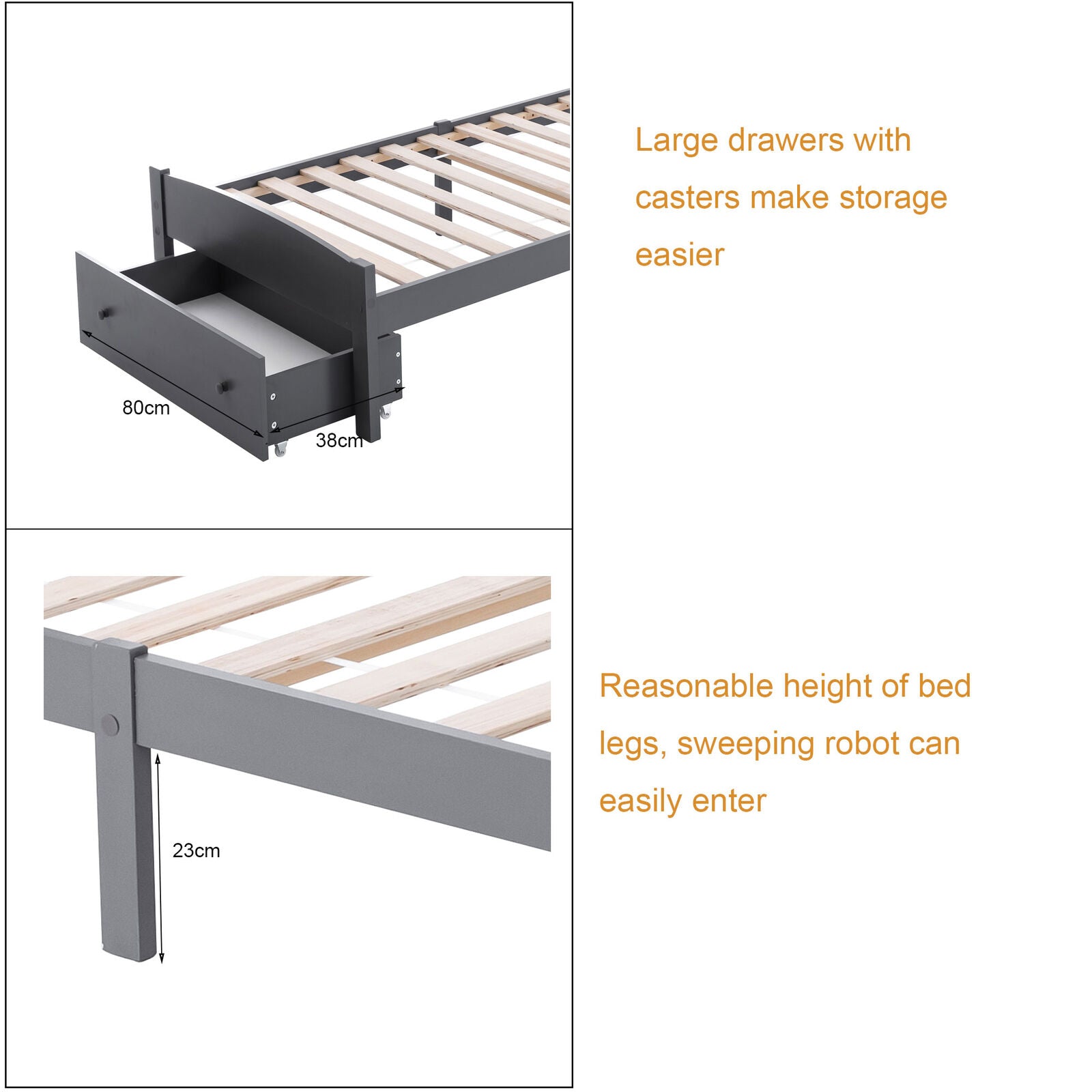 80cm

38cm

Large drawers with casters make storage easier

23cm

Reasonable height of bed legs, sweeping robot can easily enter