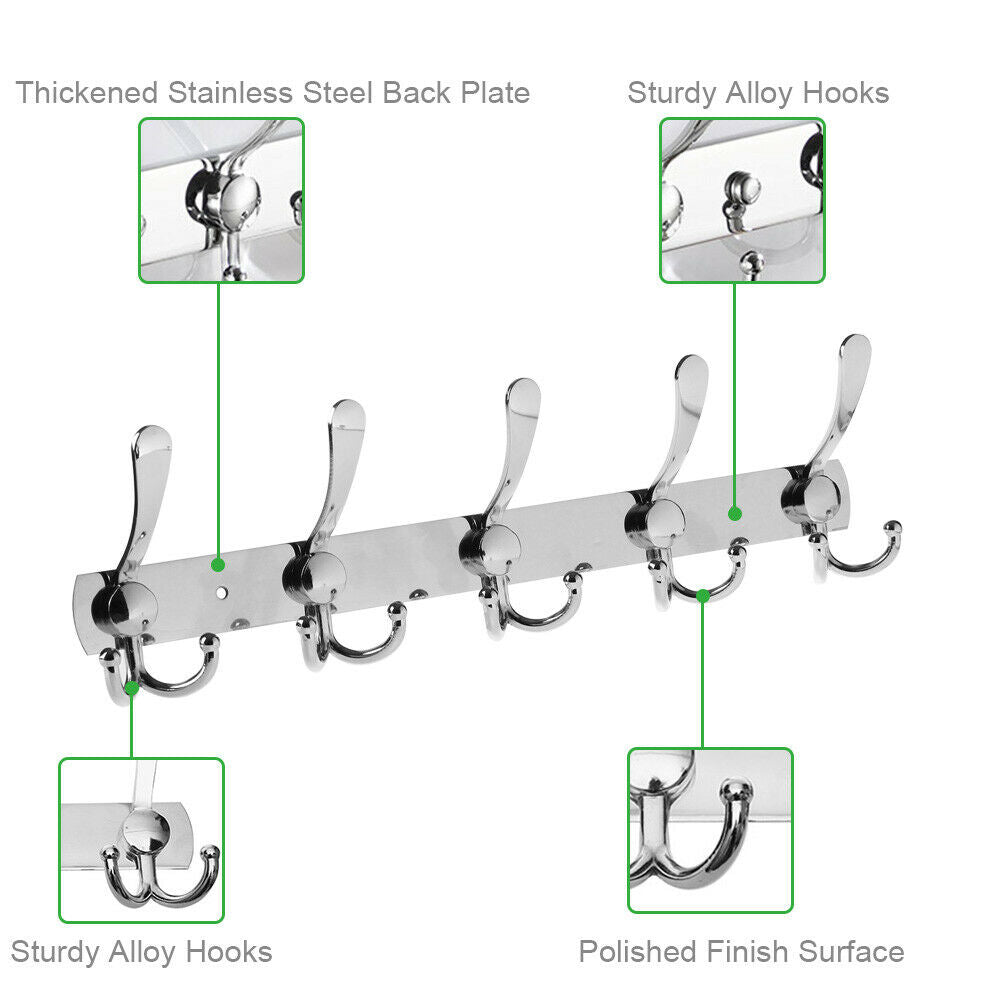 Thickened Stainless Steel Back Plate

Sturdy Alloy Hooks

Sturdy Alloy Hooks

Polished Finish Surface