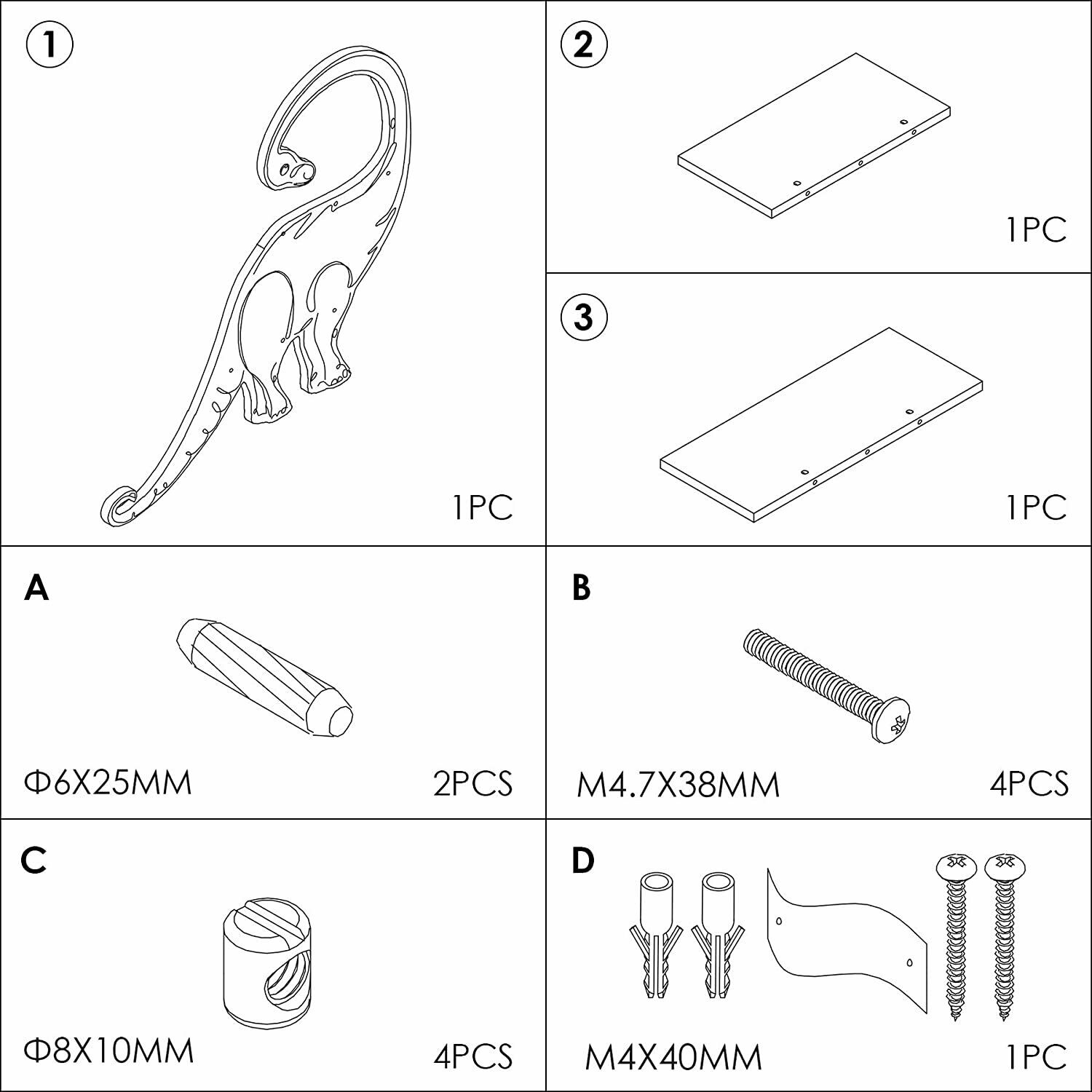 ①
1PC

②
1PC

③
1PC

A
Φ6X25MM
2PCS

B
M4.7X38MM
4PCS

C
Φ8X10MM
4PCS

D
M4X40MM
1PC