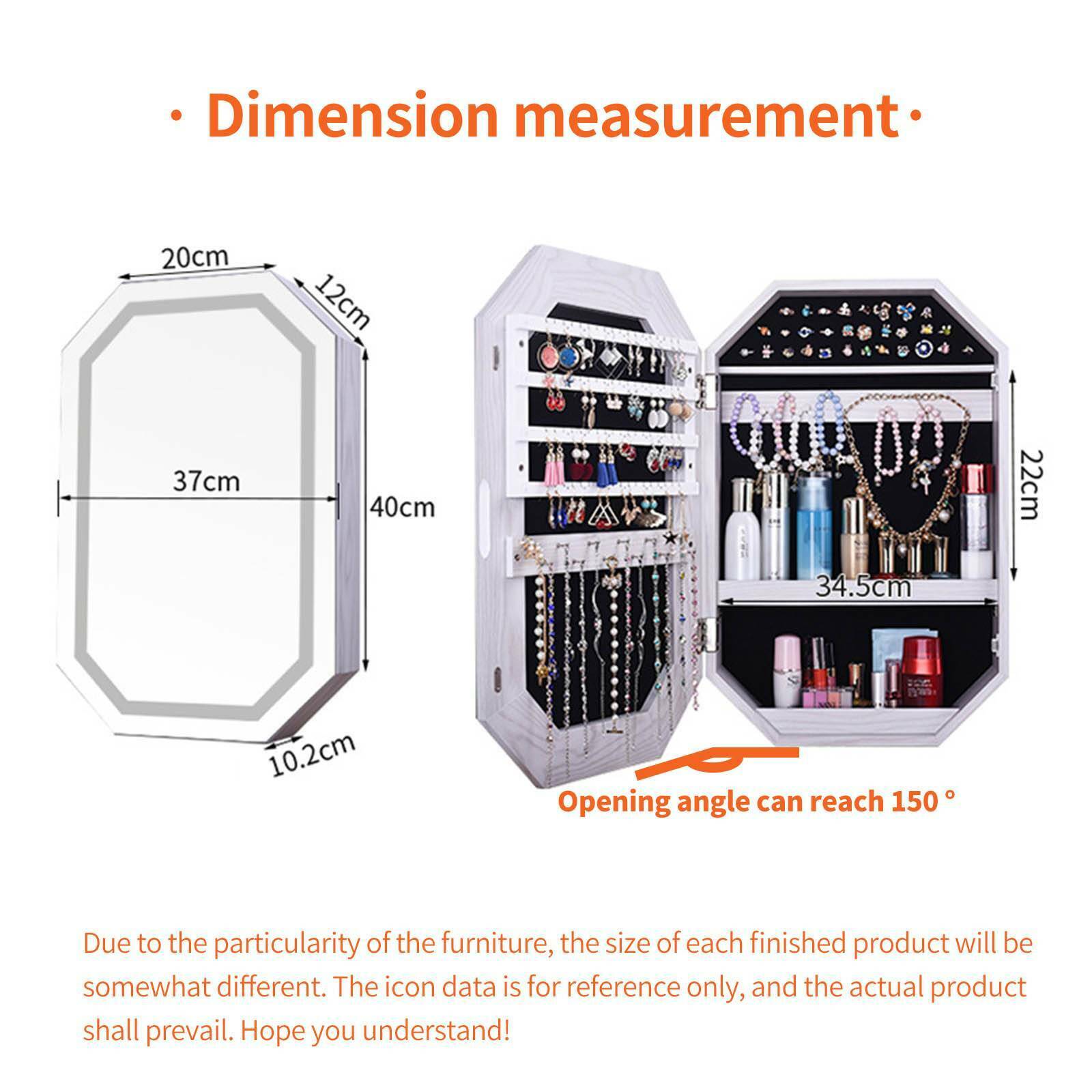 · Dimension measurement ·

20cm

12cm

37cm

40cm

10.2cm

22cm

34.5cm

Opening angle can reach 150 °

Due to the particularity of the furniture, the size of each finished product will be somewhat different. The icon data is for reference only, and the actual product shall prevail. Hope you understand!