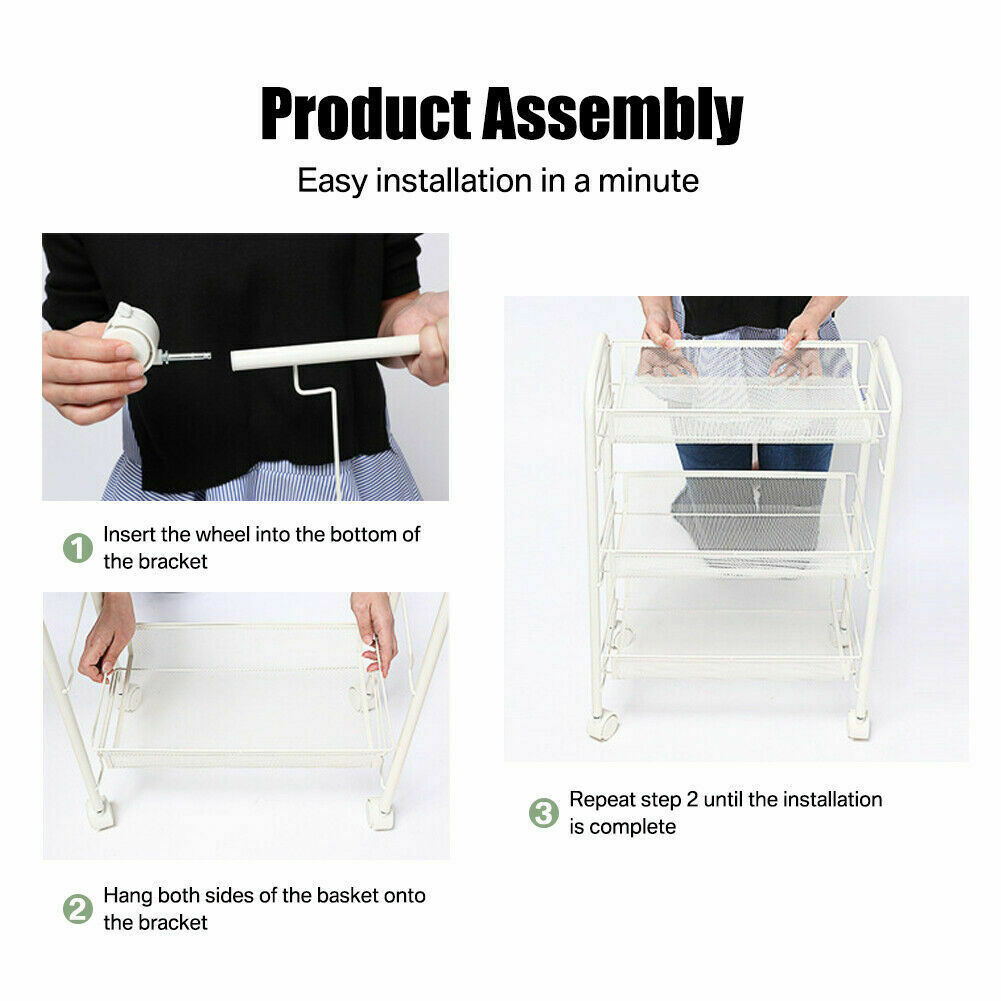 Product Assembly

Easy installation in a minute

1 Insert the wheel into the bottom of the bracket

2 Hang both sides of the basket onto the bracket

3 Repeat step 2 until the installation is complete