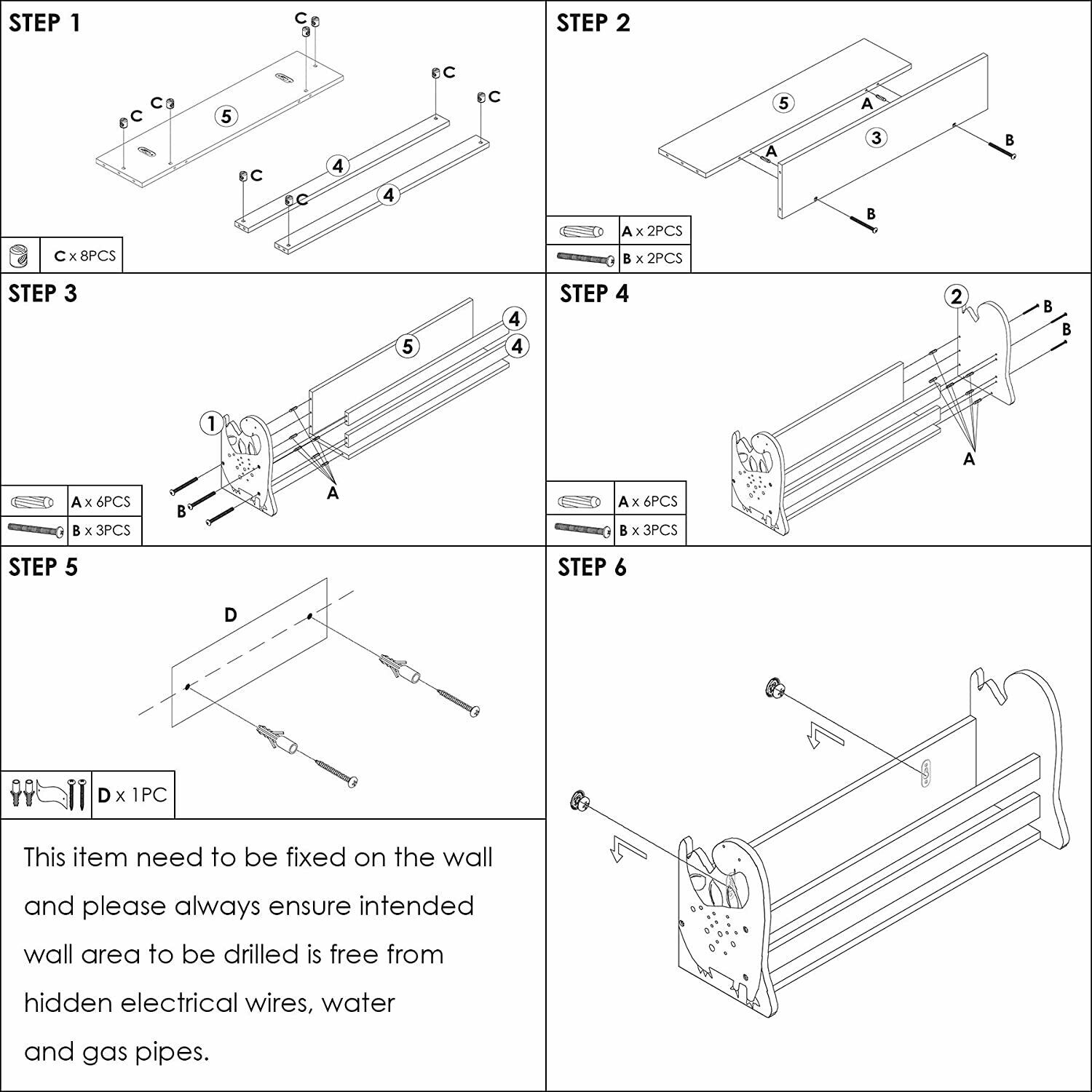 STEP 1

C
C
C
C
C
C
C
C
5
4
4

C x 8PCS

STEP 2

5
A
A
3
B
B

A x 2PCS
B x 2PCS

STEP 3

5
4
4
1
A
B

A x 6PCS
B x 3PCS

STEP 4

2
B
B
A

A x 6PCS
B x 3PCS

STEP 5

D

D x 1PC

This item need to be fixed on the wall and please always ensure intended wall area to be drilled is free from hidden electrical wires, water and gas pipes.

STEP 6