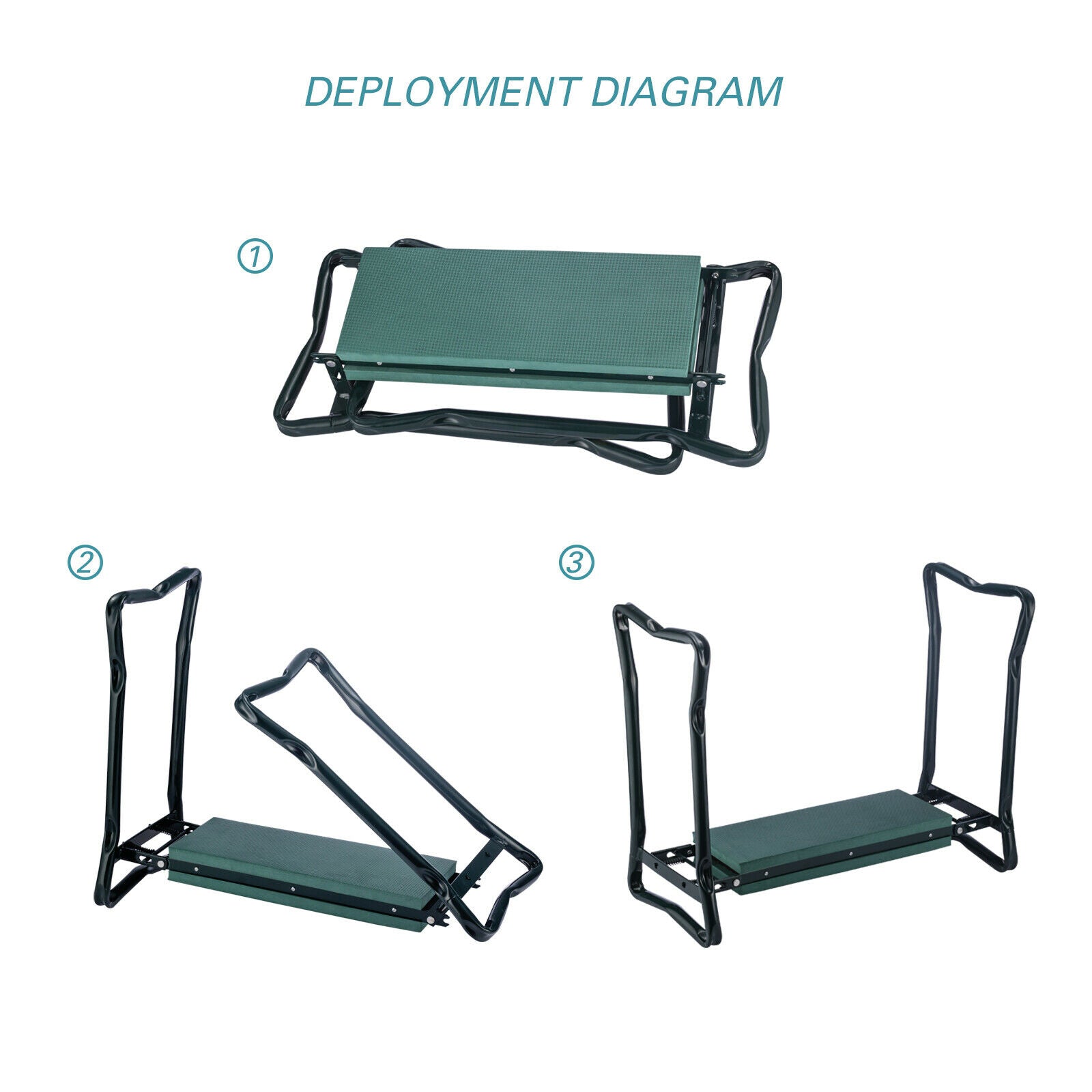 DEPLOYMENT DIAGRAM

①

②

③