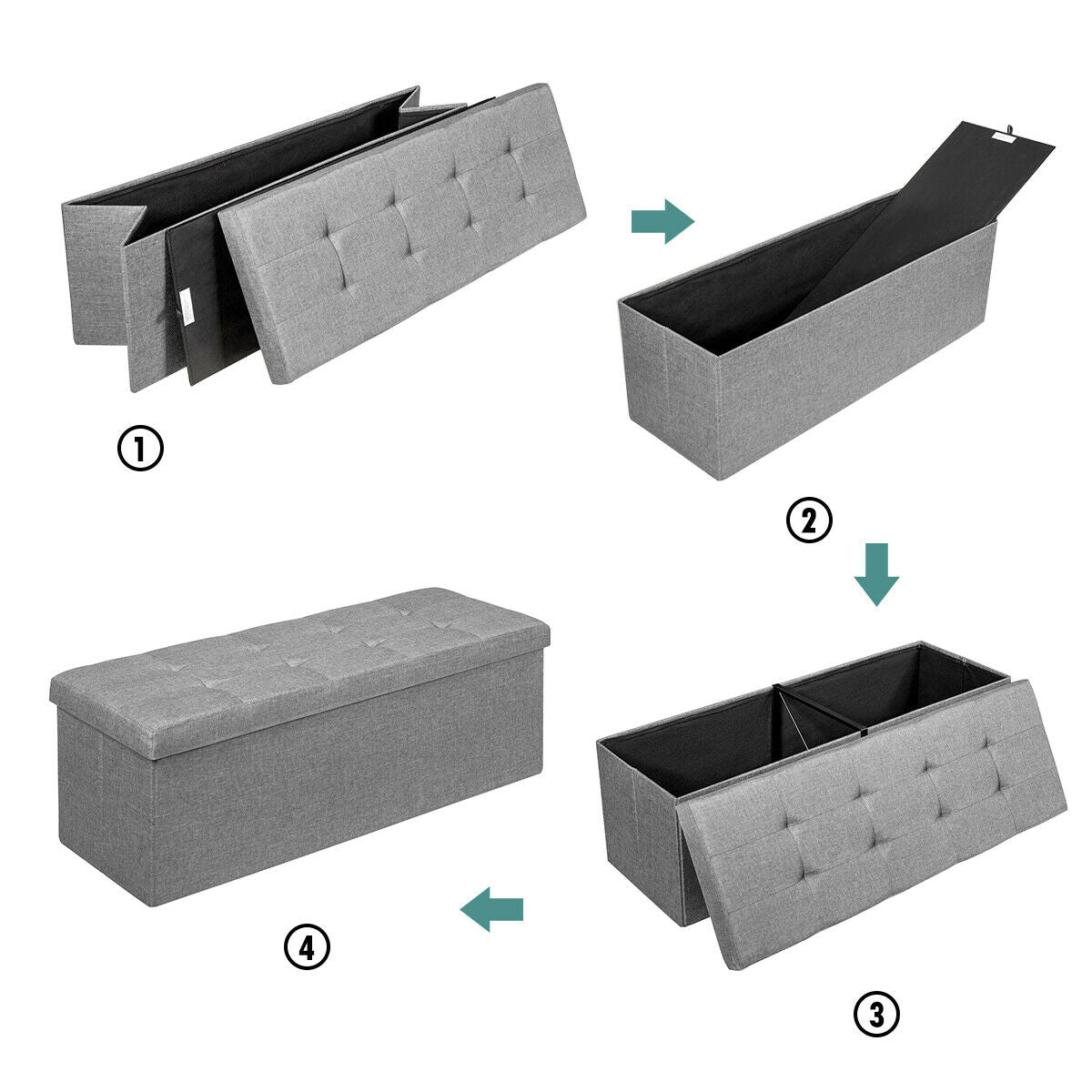 ①

②

③

④