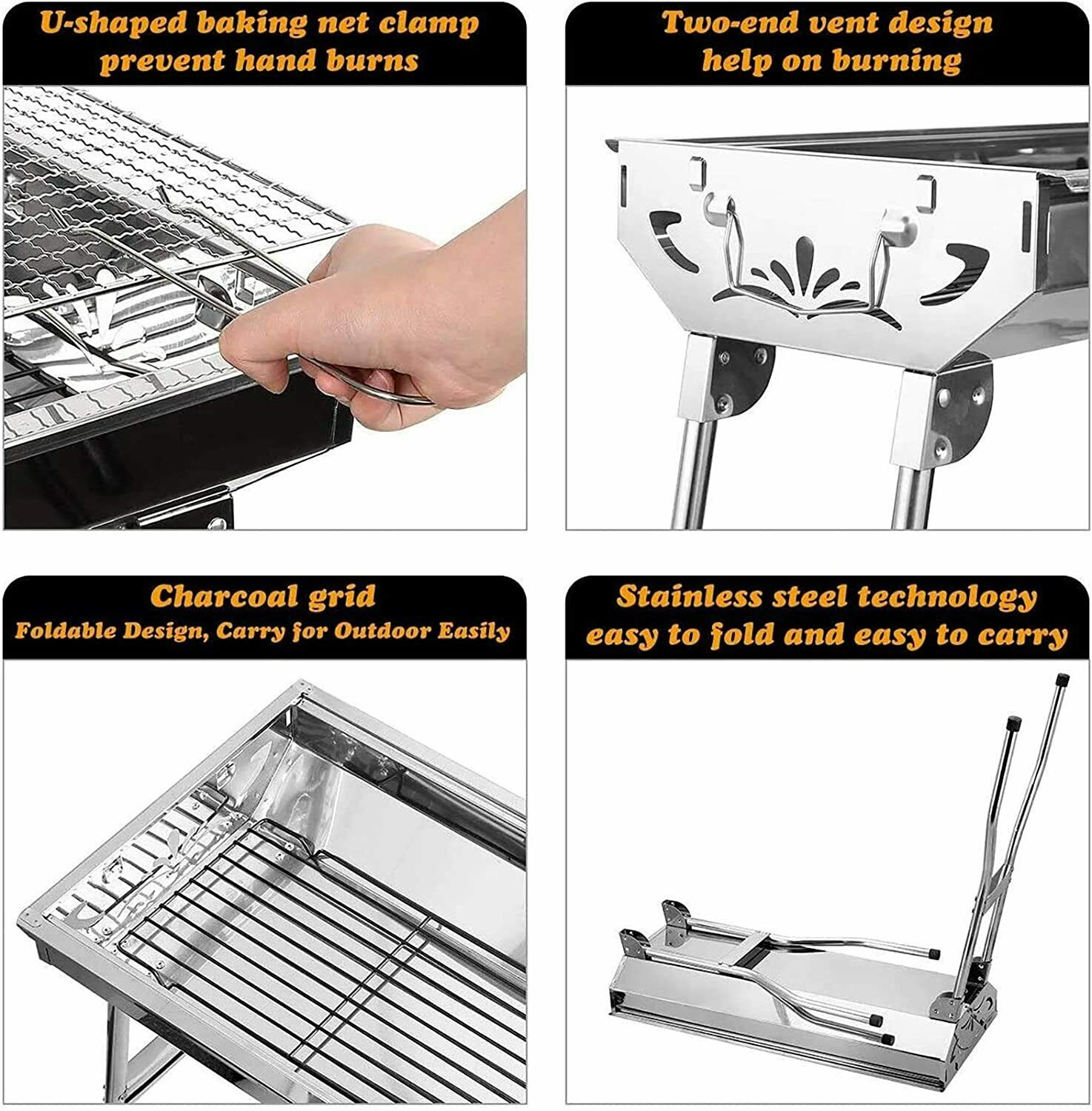 U-shaped baking net clamp prevent hand burns

Two-end vent design help on burning

Charcoal grid
Foldable Design, Carry for Outdoor Easily

Stainless steel technology easy to fold and easy to carry