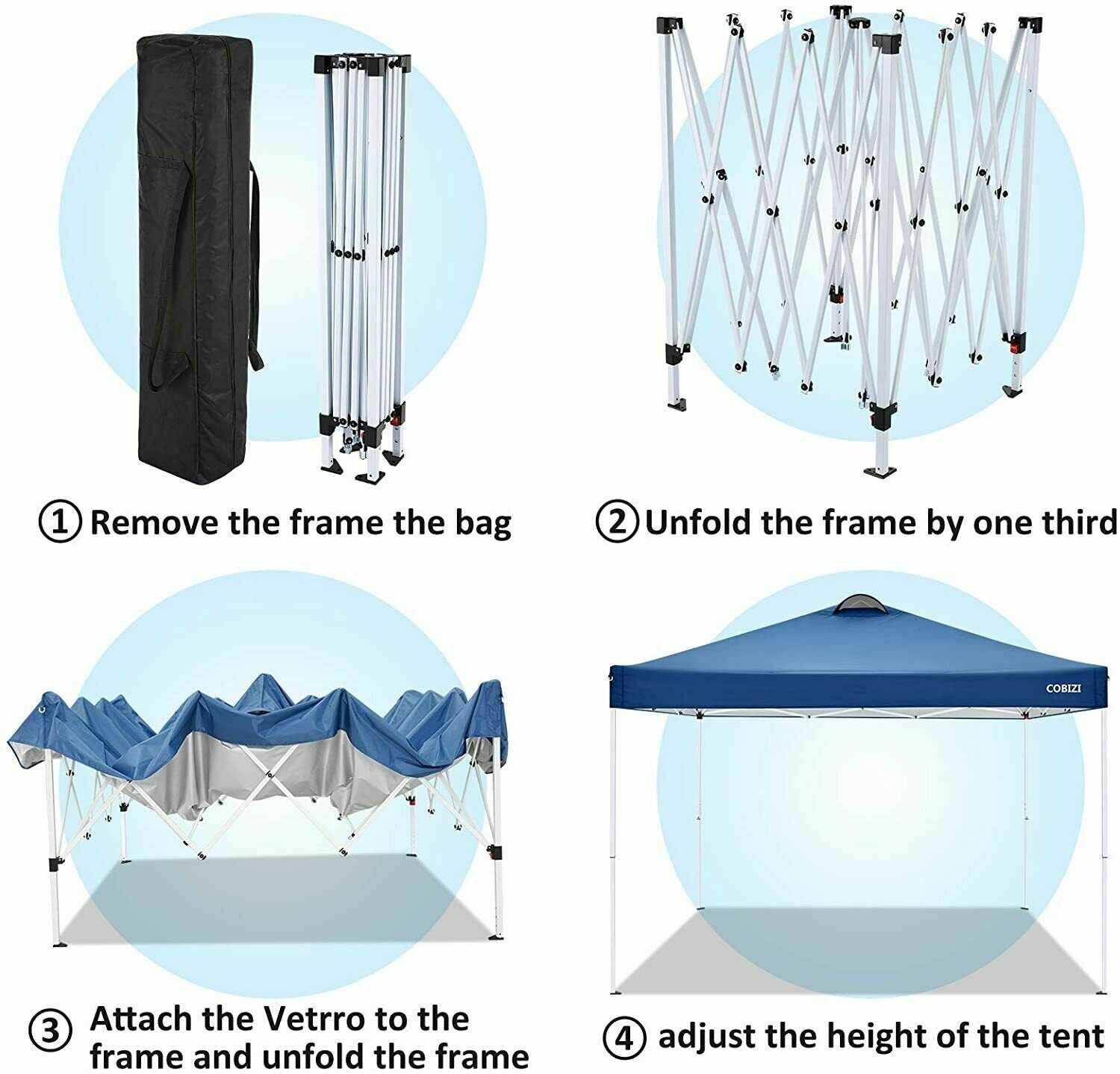 ① Remove the frame the bag

② Unfold the frame by one third

③ Attach the Vetrro to the frame and unfold the frame

COBIZI

④ adjust the height of the tent