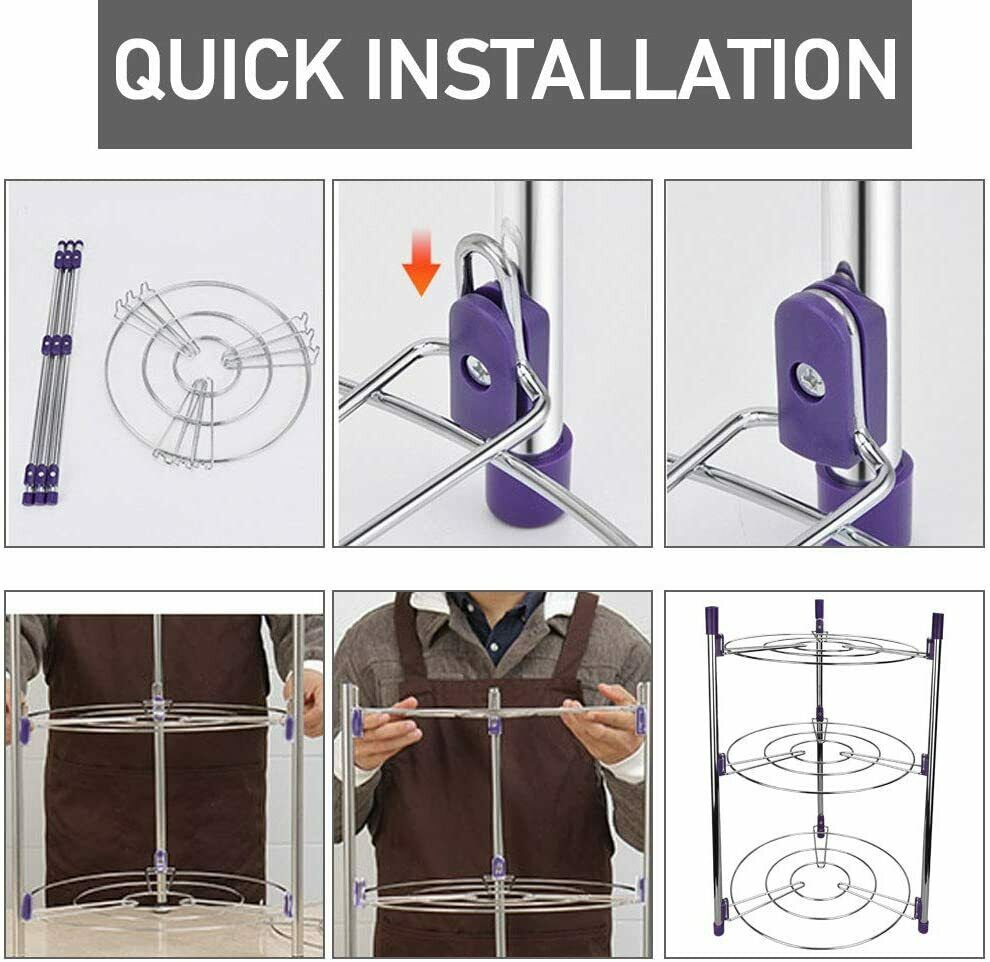 QUICK INSTALLATION