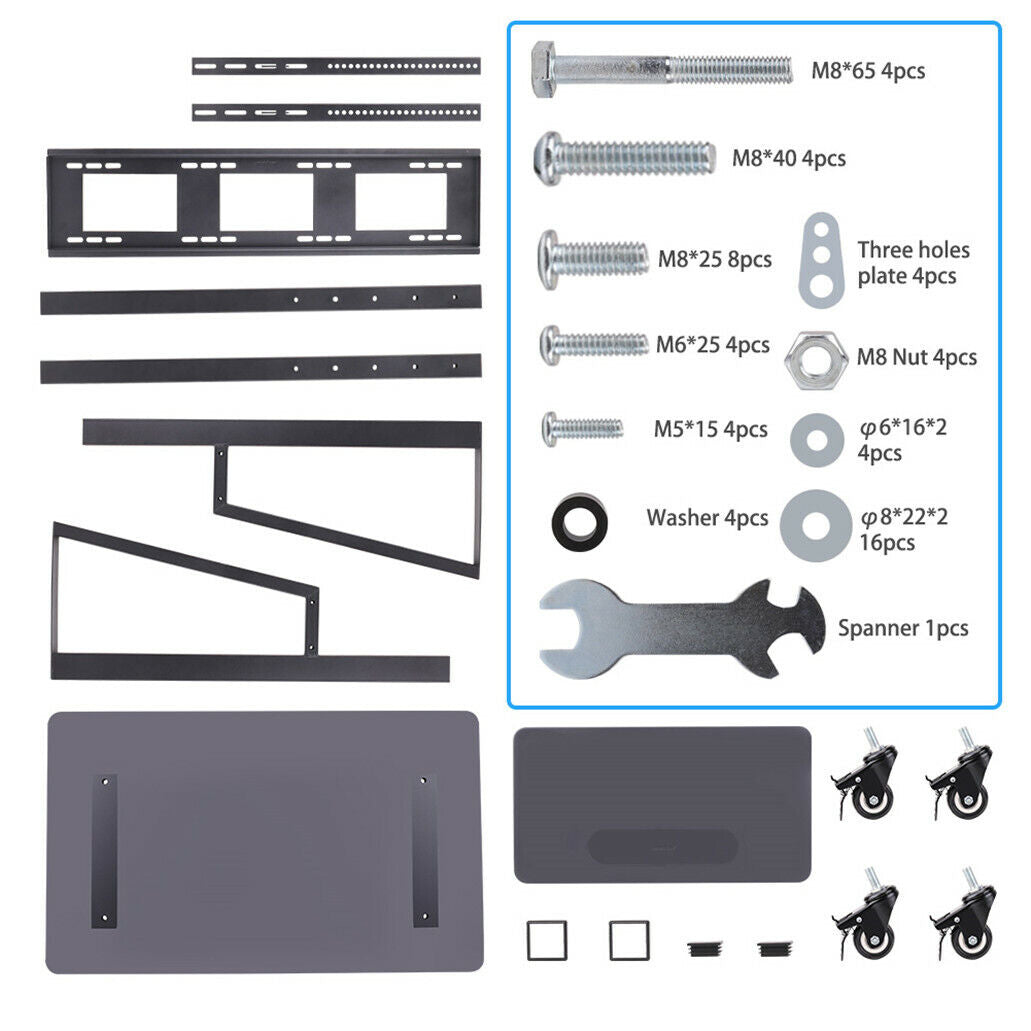 M8*65 4pcs

M8*40 4pcs

M8*25 8pcs

Three holes plate 4pcs

M6*25 4pcs

M8 Nut 4pcs

M5*15 4pcs

φ6*16*2 4pcs

Washer 4pcs

φ8*22*2 16pcs

Spanner 1pcs