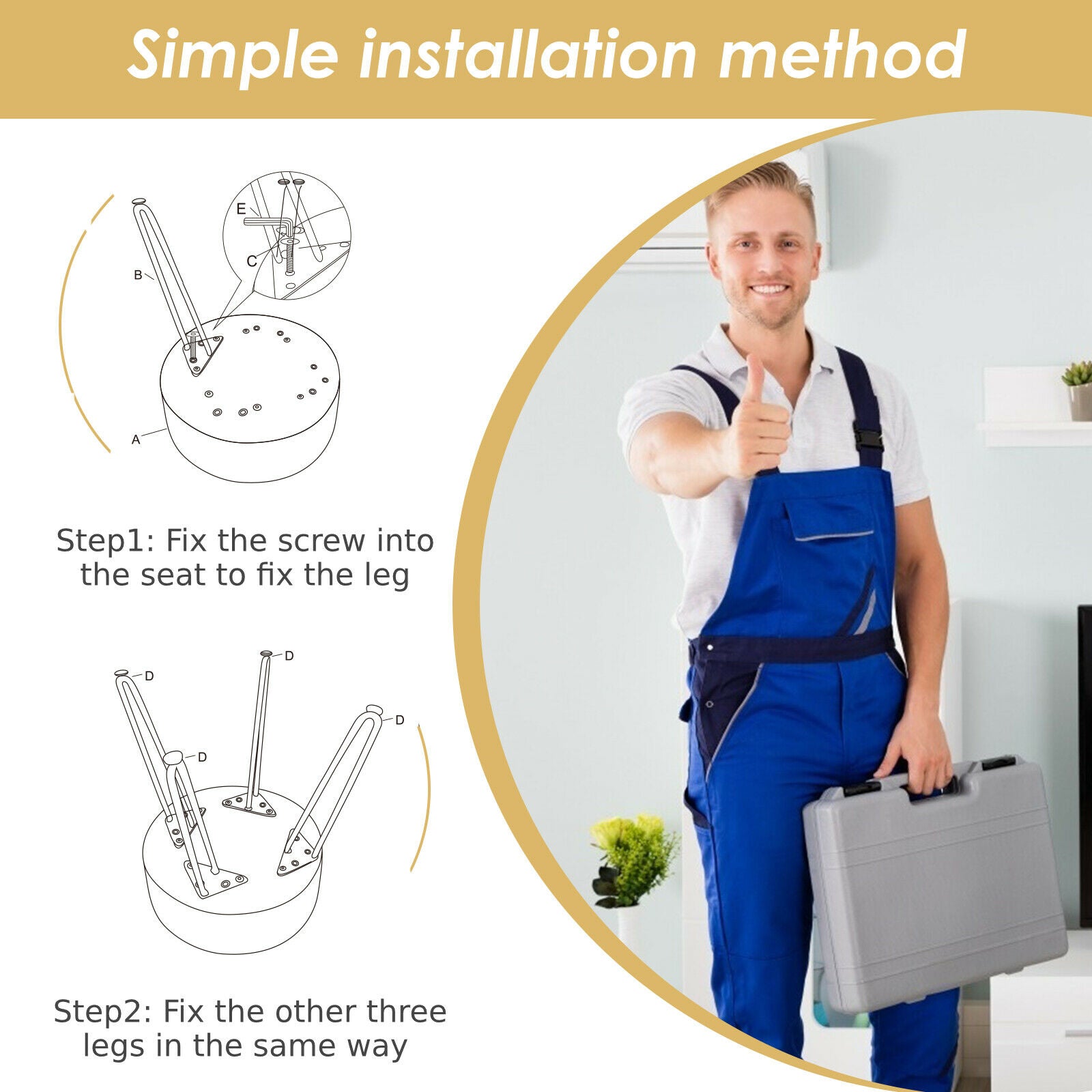 Simple installation method

E
C
B
A

Step1: Fix the screw into the seat to fix the leg

D
D
D
D

Step2: Fix the other three legs in the same way