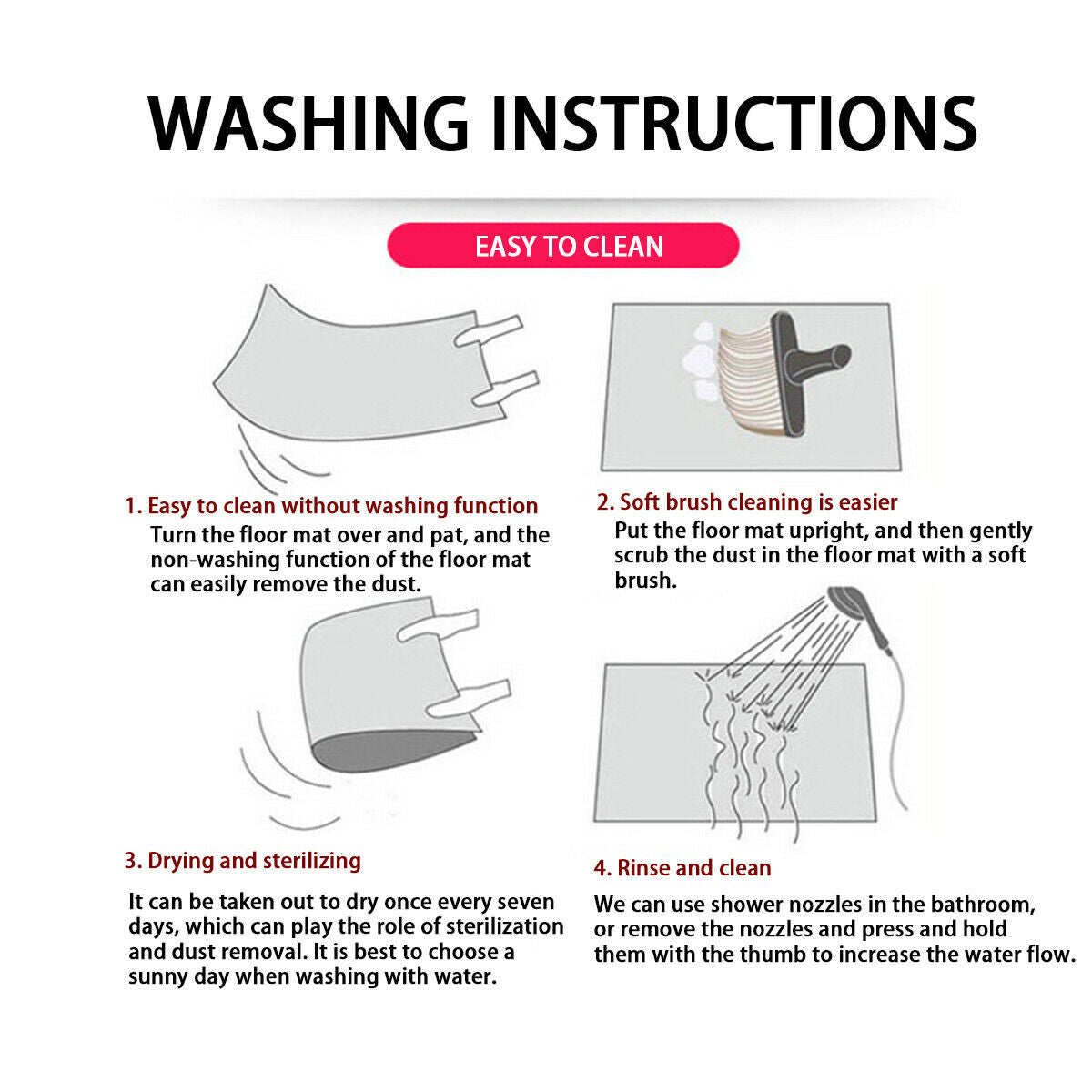 WASHING INSTRUCTIONS

EASY TO CLEAN

1. Easy to clean without washing function
Turn the floor mat over and pat, and the non-washing function of the floor mat can easily remove the dust.

2. Soft brush cleaning is easier
Put the floor mat upright, and then gently scrub the dust in the floor mat with a soft brush.

3. Drying and sterilizing
It can be taken out to dry once every seven days, which can play the role of sterilization and dust removal. It is best to choose a sunny day when washing with water.

4. Rinse and clean
We can use shower nozzles in the bathroom, or remove the nozzles and press and hold them with the thumb to increase the water flow.