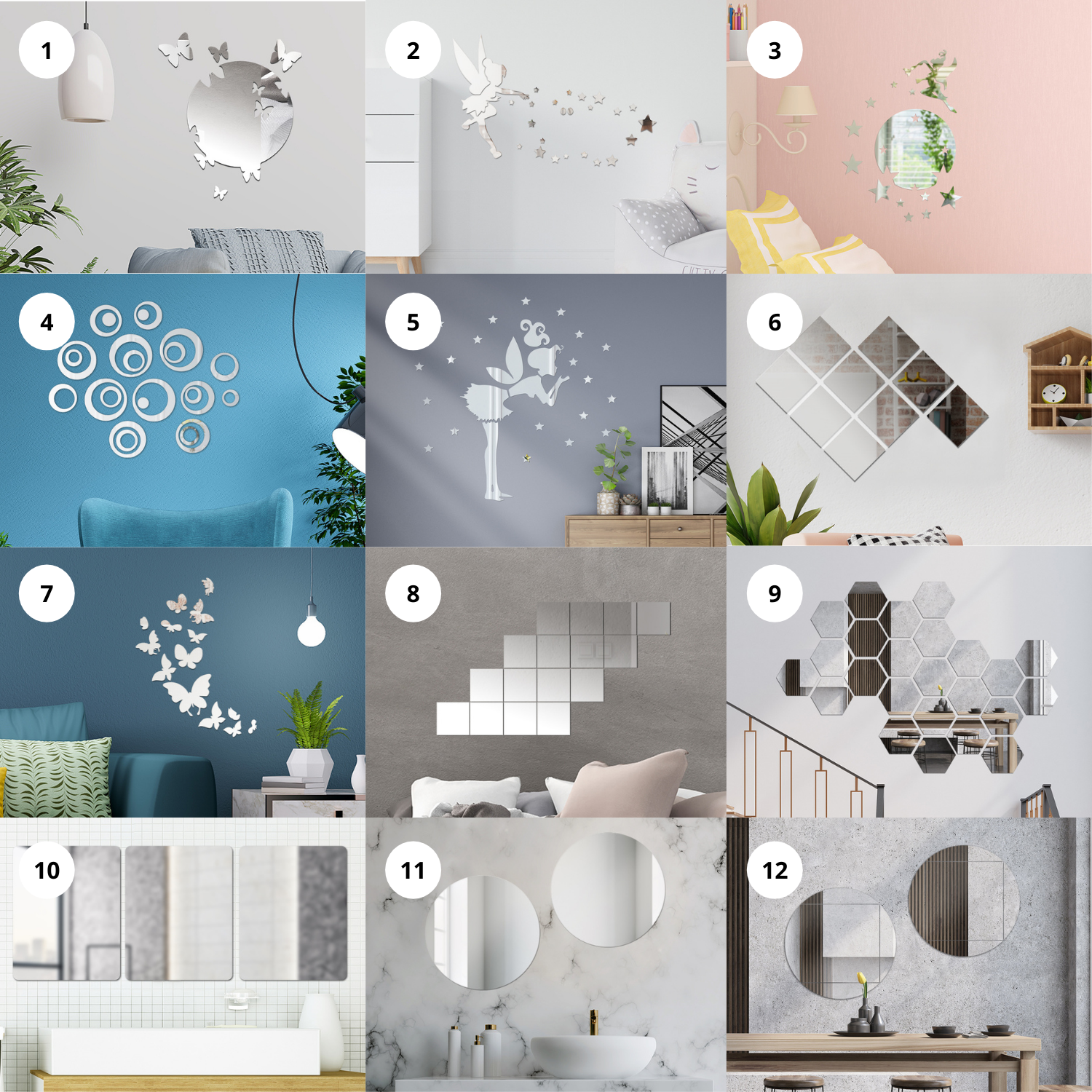 1

2

3

4

5

6

7

8

9

10

11

12