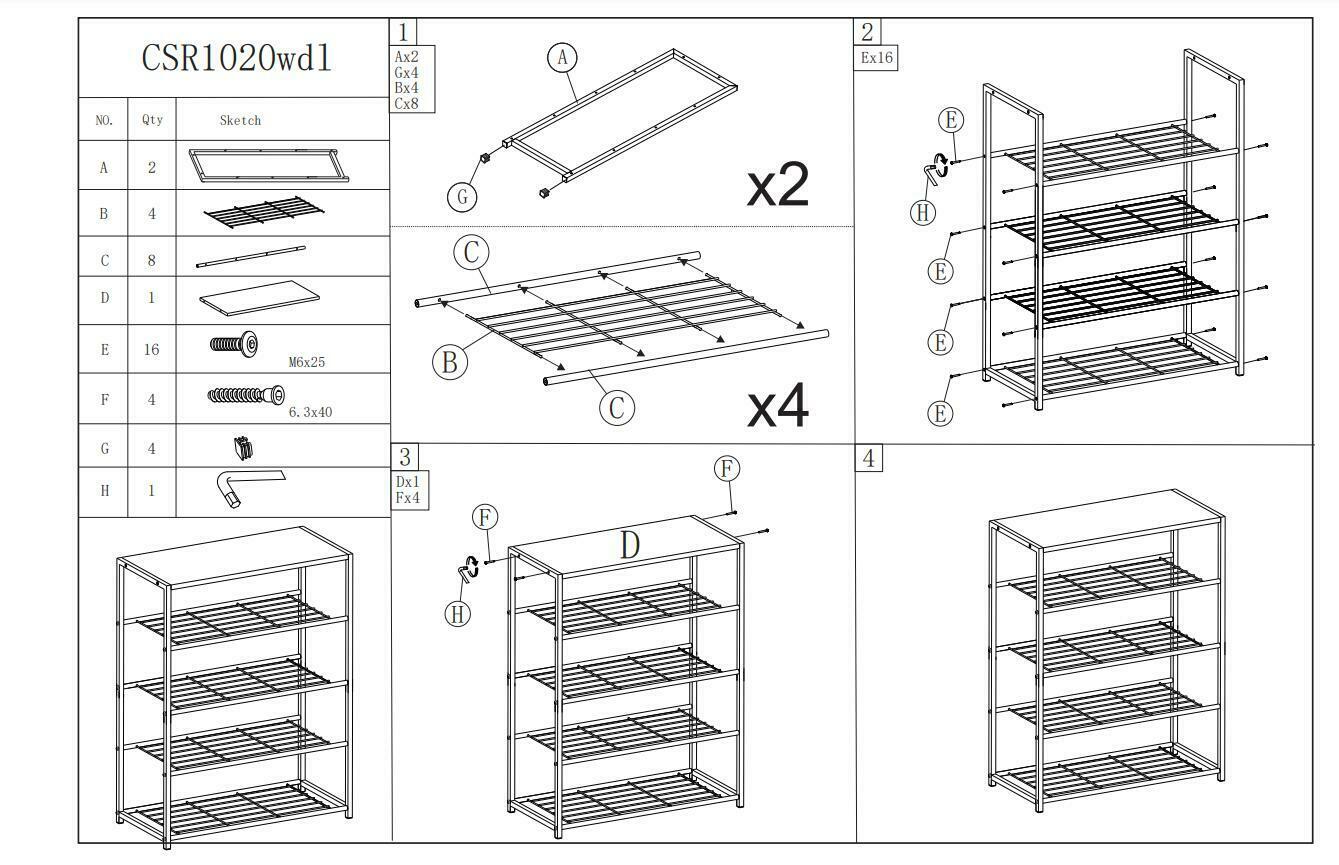 CSR1020wd1

| NO. | Qty | Sketch |
|---|---|---|
| A | 2 | |
| B | 4 | |
| C | 8 | |
| D | 1 | |
| E | 16 | M6x25 |
| F | 4 | 6.3x40 |
| G | 4 | |
| H | 1 | |

1
Ax2
Gx4
Bx4
Cx8

A
G
x2

C
B
C
x4

2
Ex16
E
H
E
E
E

3
Dx1
Fx4
F
F
D
H

4