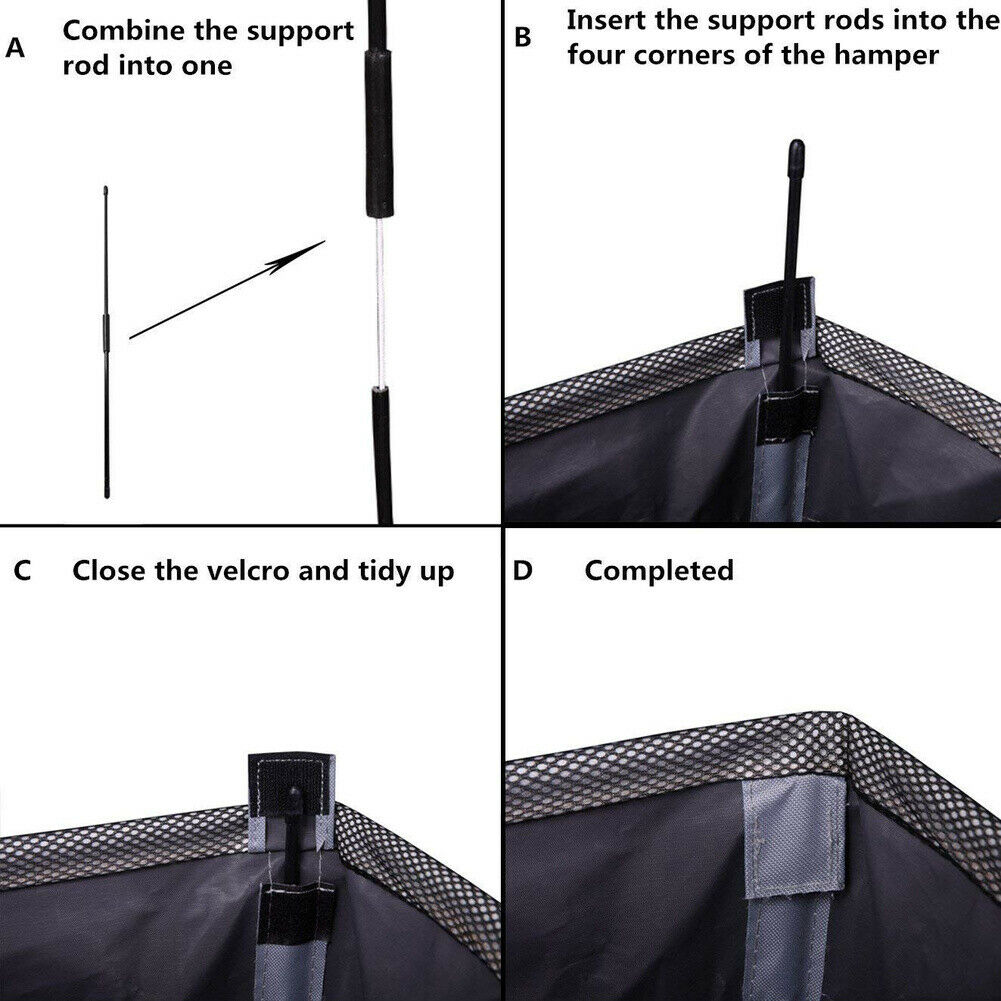 A Combine the support rod into one

B Insert the support rods into the four corners of the hamper

C Close the velcro and tidy up

D Completed