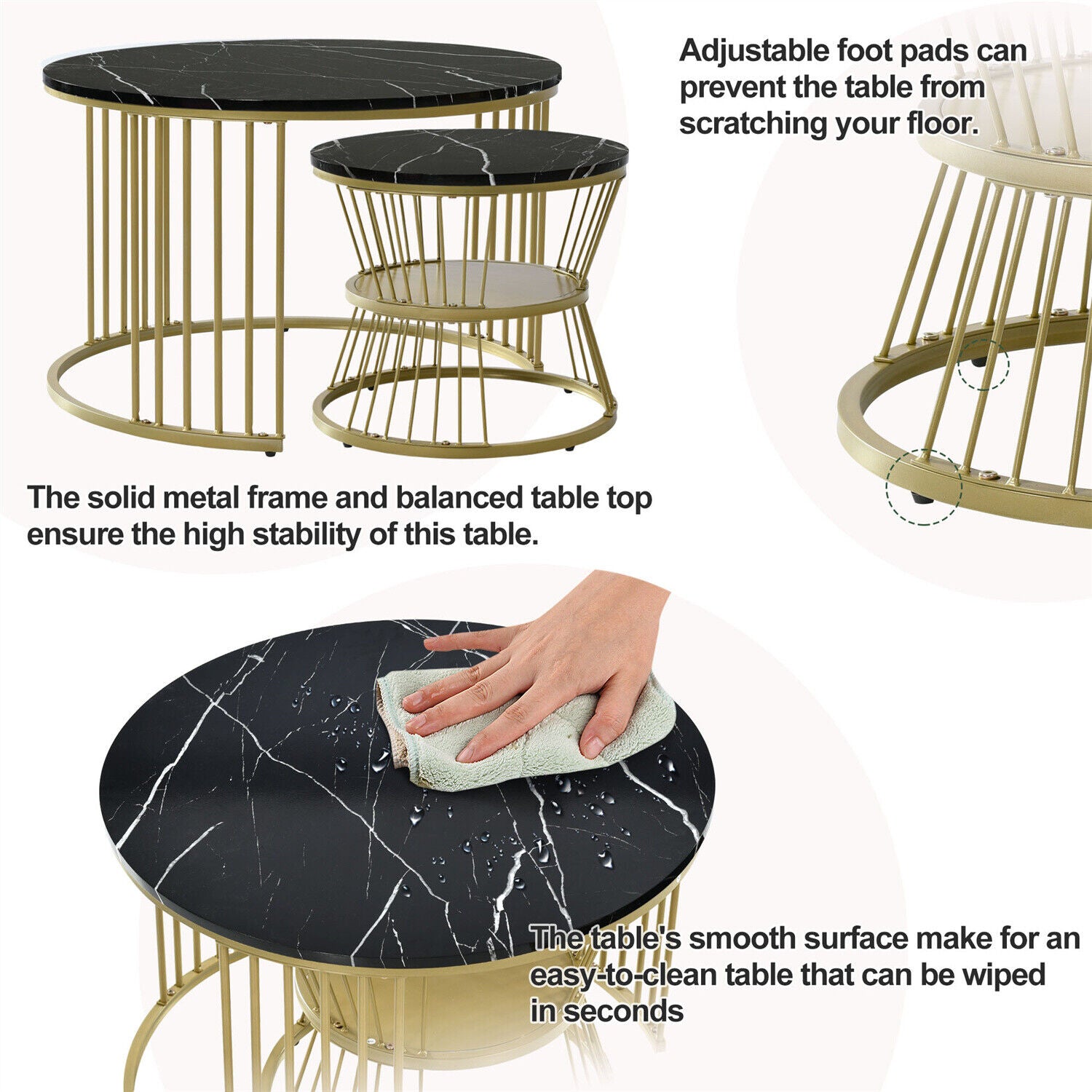 Adjustable foot pads can prevent the table from scratching your floor.

The solid metal frame and balanced table top ensure the high stability of this table.

The table's smooth surface make for an easy-to-clean table that can be wiped in seconds