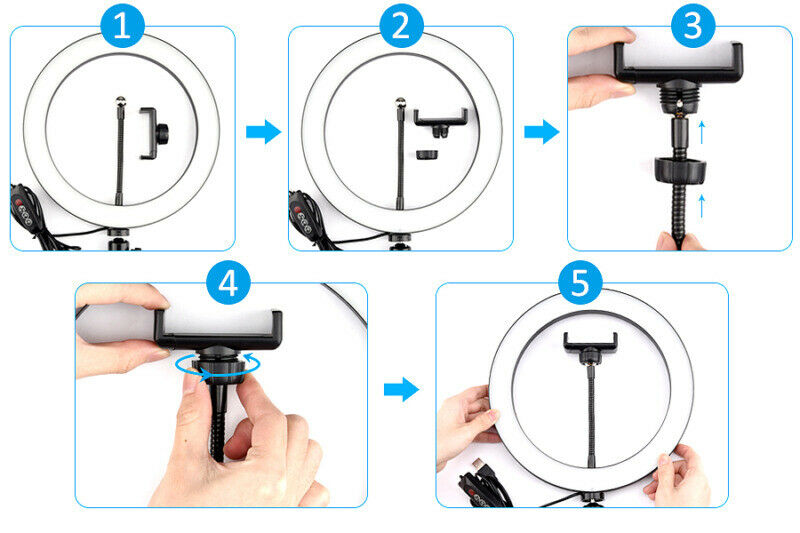 1

2

3

4

5