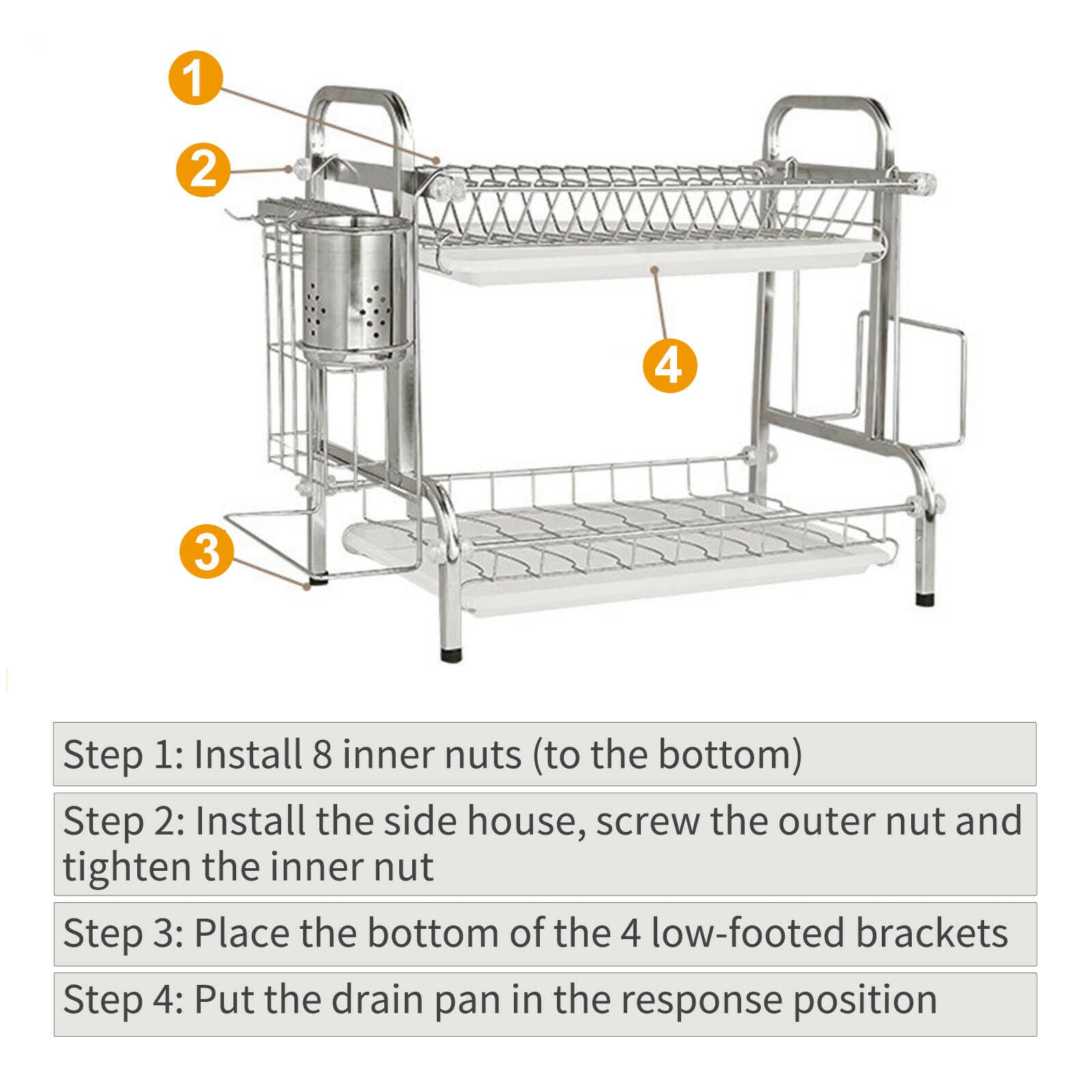 1

2

4

3

Step 1: Install 8 inner nuts (to the bottom)

Step 2: Install the side house, screw the outer nut and tighten the inner nut

Step 3: Place the bottom of the 4 low-footed brackets

Step 4: Put the drain pan in the response position