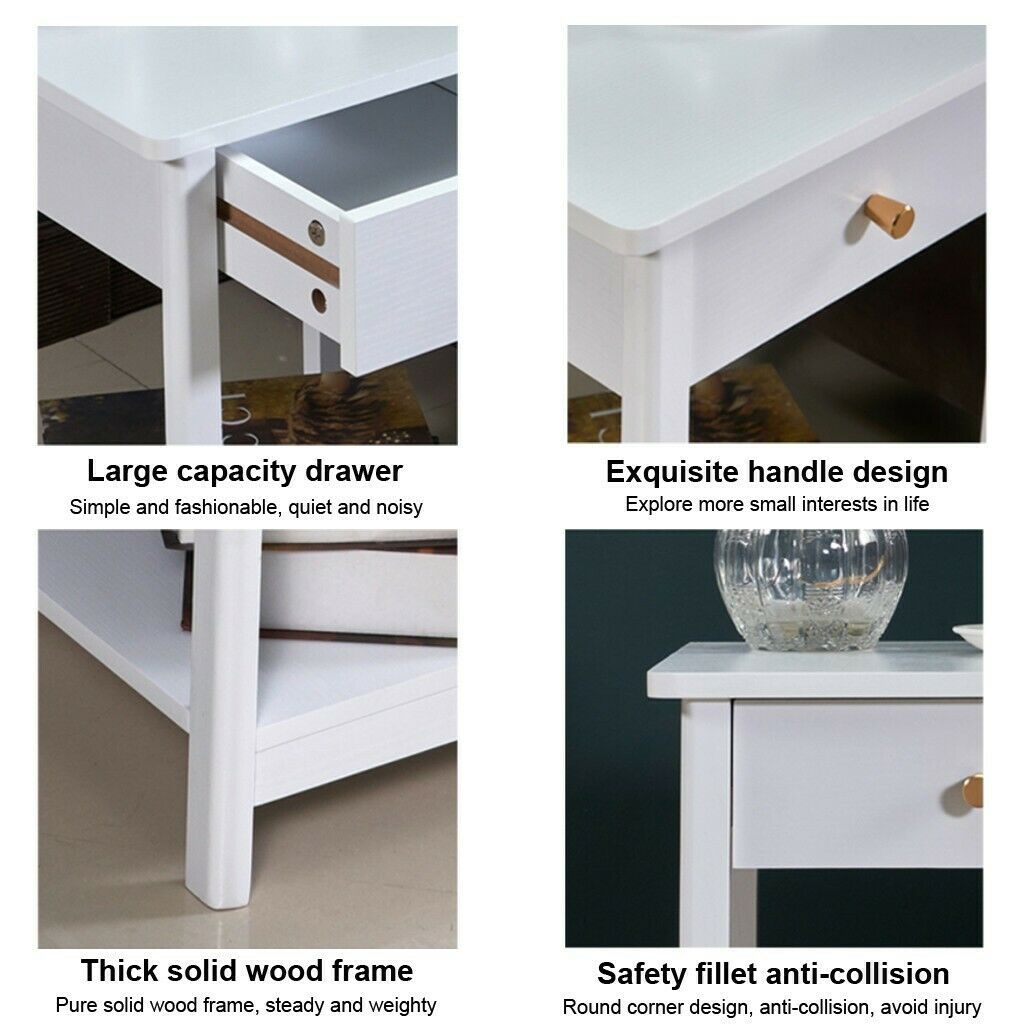 Large capacity drawer
Simple and fashionable, quiet and noisy

Exquisite handle design
Explore more small interests in life

Thick solid wood frame
Pure solid wood frame, steady and weighty

Safety fillet anti-collision
Round corner design, anti-collision, avoid injury