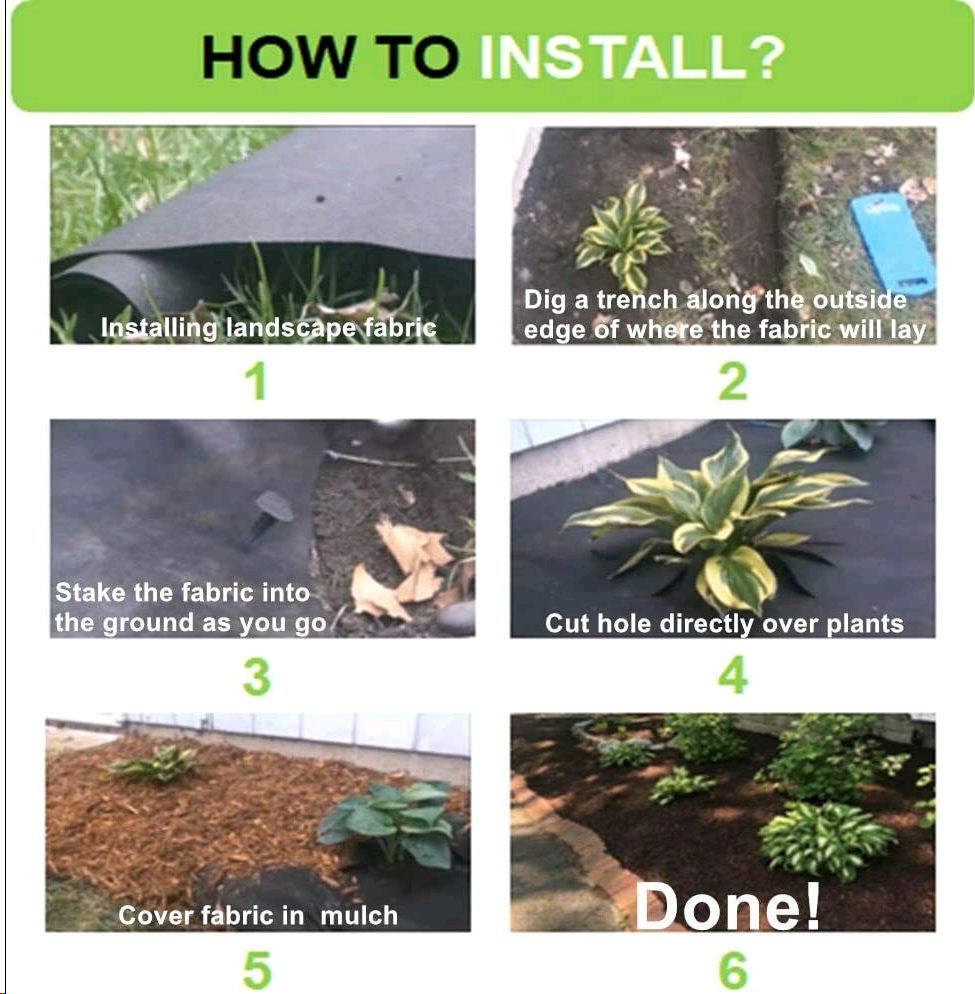 HOW TO INSTALL?

Installing landscape fabric

1

Dig a trench along the outside edge of where the fabric will lay

2

Stake the fabric into the ground as you go

3

Cut hole directly over plants

4

Cover fabric in mulch

5

Done!

6