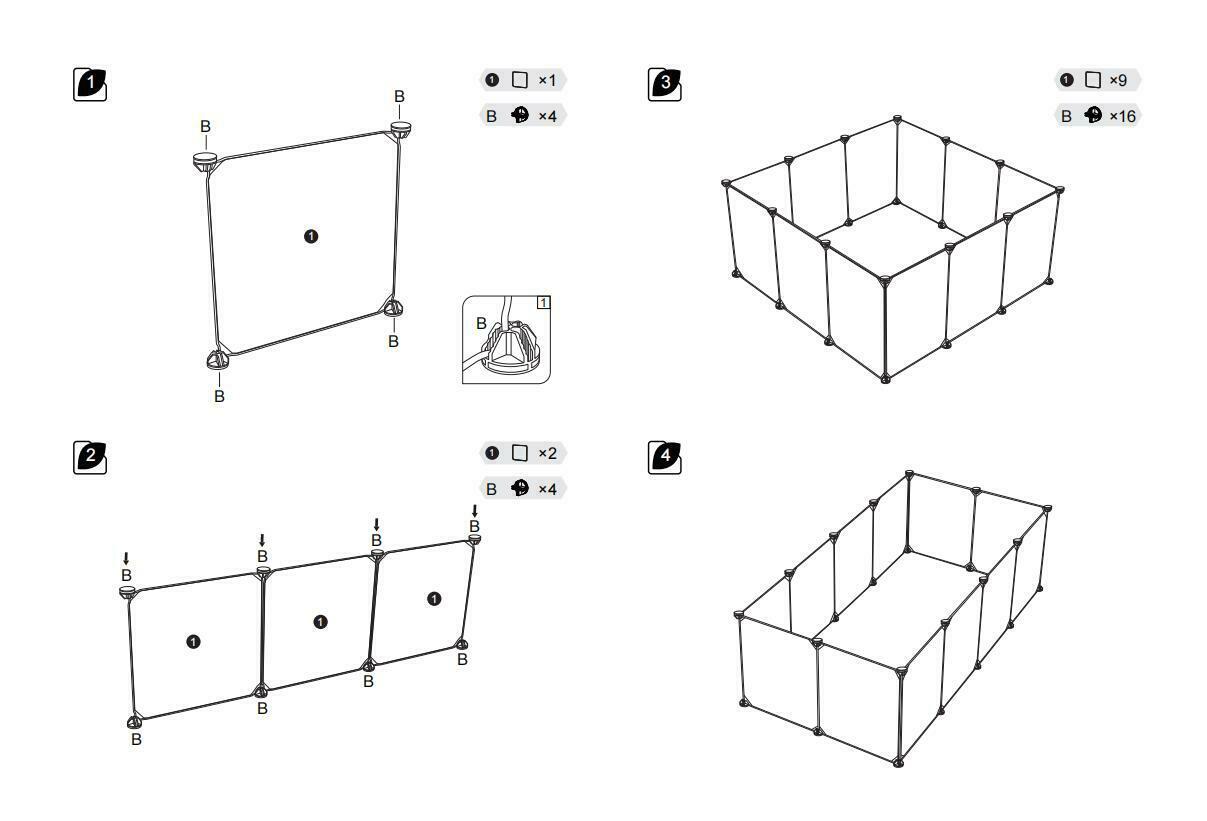 1

1 ×1

B ×4

B

B

1

B

B

B

1

2

1 ×2

B ×4

B

B

B

B

1

1

1

B

B

B

B

3

1 ×9

B ×16

4