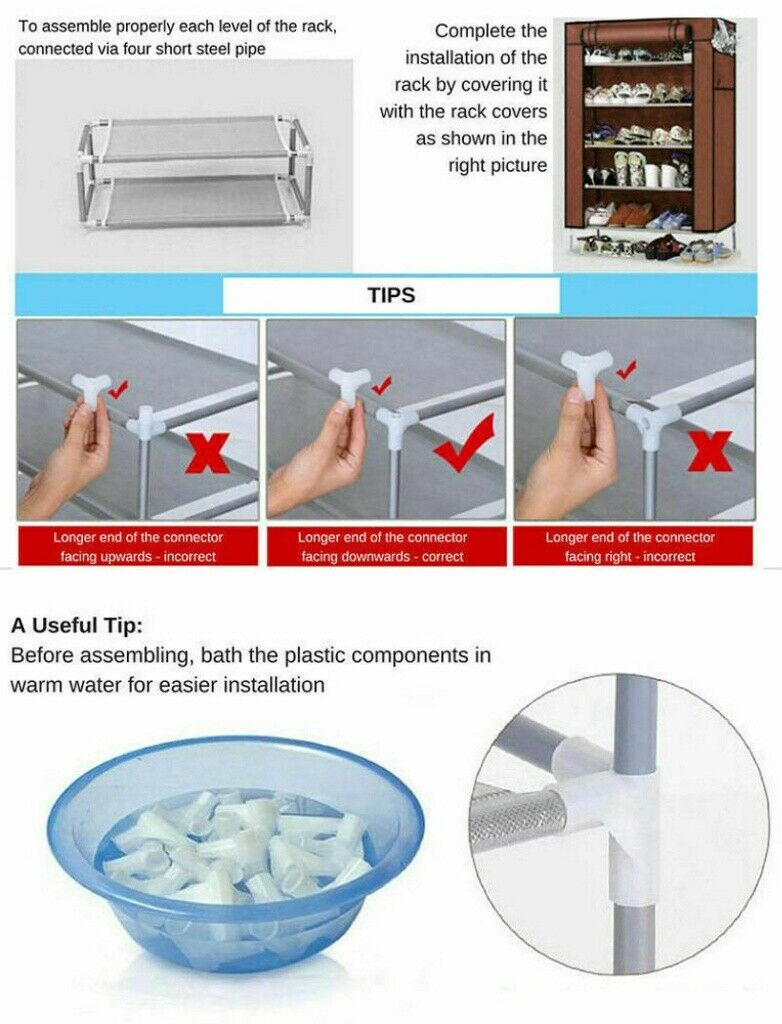 To assemble properly each level of the rack, connected via four short steel pipe

Complete the installation of the rack by covering it with the rack covers as shown in the right picture

TIPS

Longer end of the connector facing upwards - incorrect

Longer end of the connector facing downwards - correct

Longer end of the connector facing right - incorrect

A Useful Tip:
Before assembling, bath the plastic components in warm water for easier installation