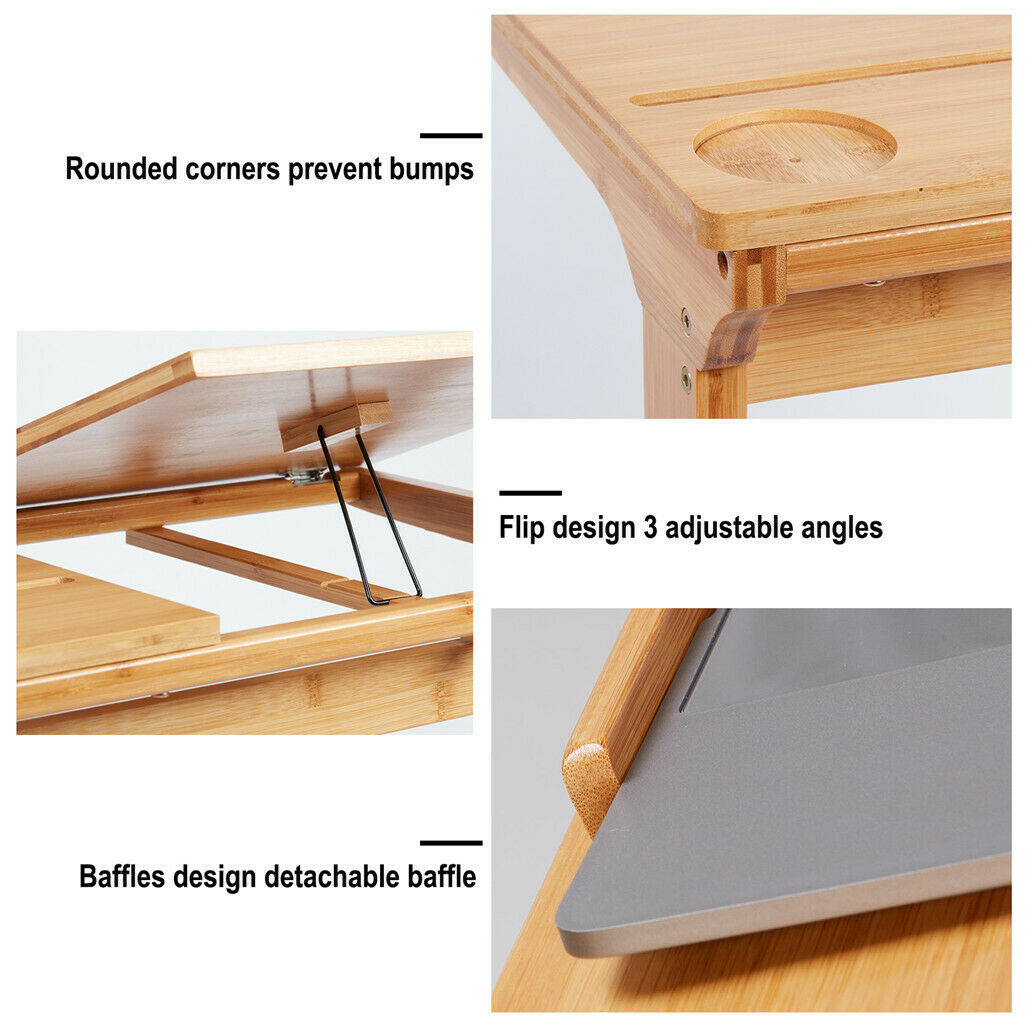 Rounded corners prevent bumps

Flip design 3 adjustable angles

Baffles design detachable baffle