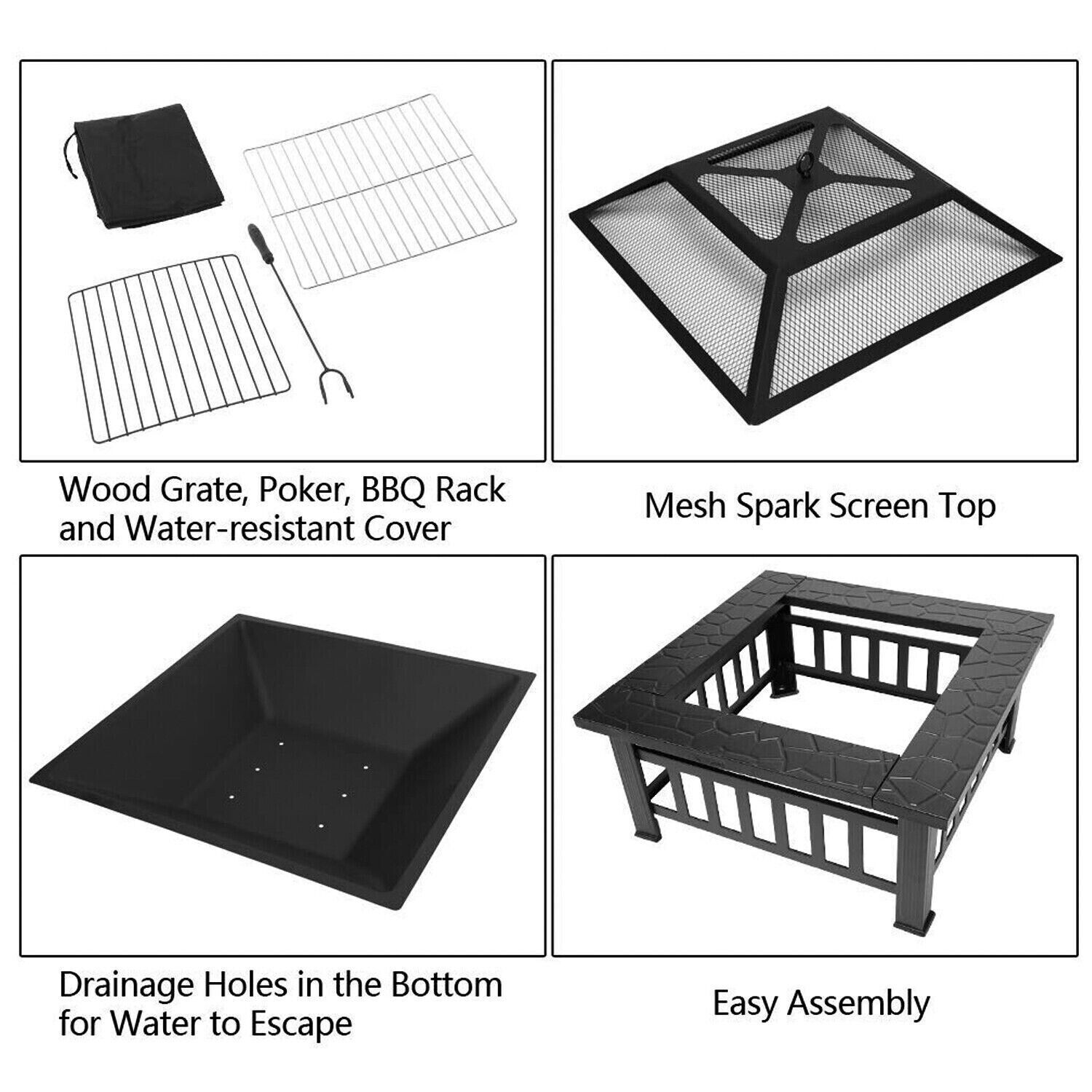 Wood Grate, Poker, BBQ Rack and Water-resistant Cover

Mesh Spark Screen Top

Drainage Holes in the Bottom for Water to Escape

Easy Assembly