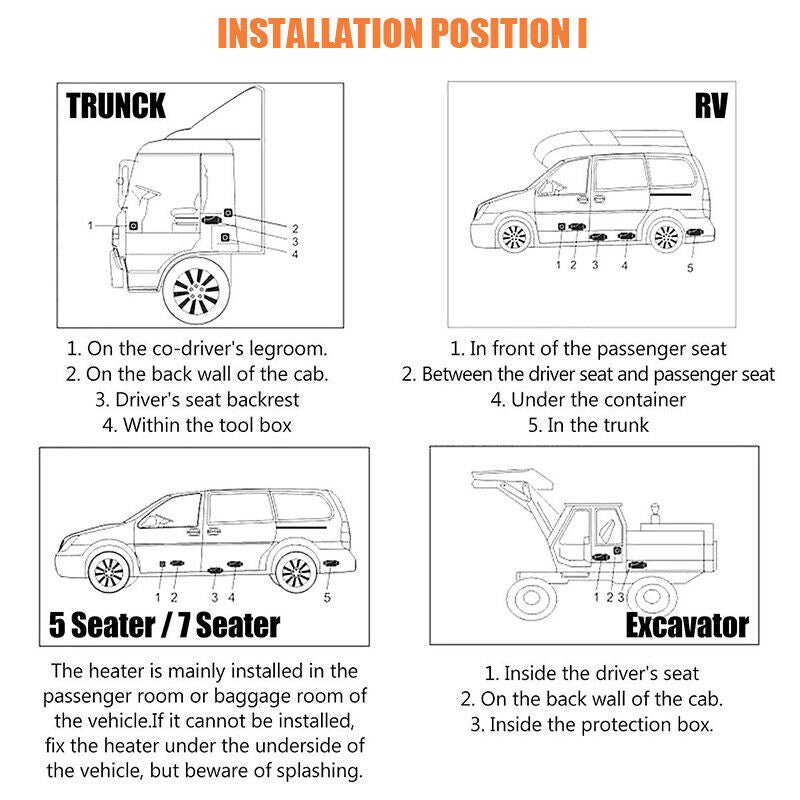 INSTALLATION POSITION I

TRUNCK

1
2
3
4

1. On the co-driver's legroom.
2. On the back wall of the cab.
3. Driver's seat backrest
4. Within the tool box

RV

1 2 3 4 5

1. In front of the passenger seat
2. Between the driver seat and passenger seat
4. Under the container
5. In the trunk

1 2 3 4 5

5 Seater / 7 Seater

The heater is mainly installed in the passenger room or baggage room of the vehicle.If it cannot be installed, fix the heater under the underside of the vehicle, but beware of splashing.

1 2 3

Excavator

1. Inside the driver's seat
2. On the back wall of the cab.
3. Inside the protection box.