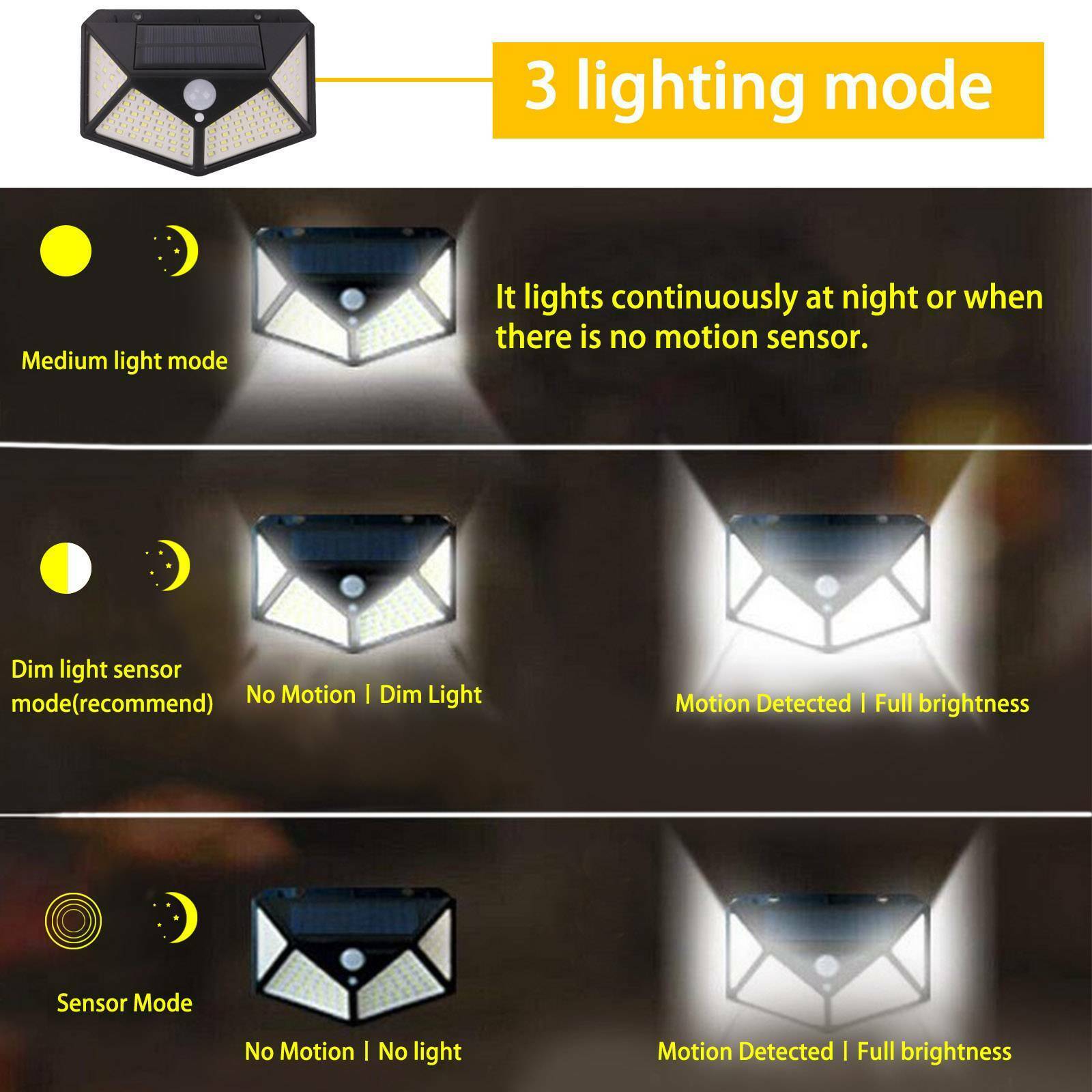 3 lighting mode

Medium light mode

It lights continuously at night or when there is no motion sensor.

Dim light sensor mode(recommend)

No Motion | Dim Light

Motion Detected | Full brightness

Sensor Mode

No Motion | No light

Motion Detected | Full brightness