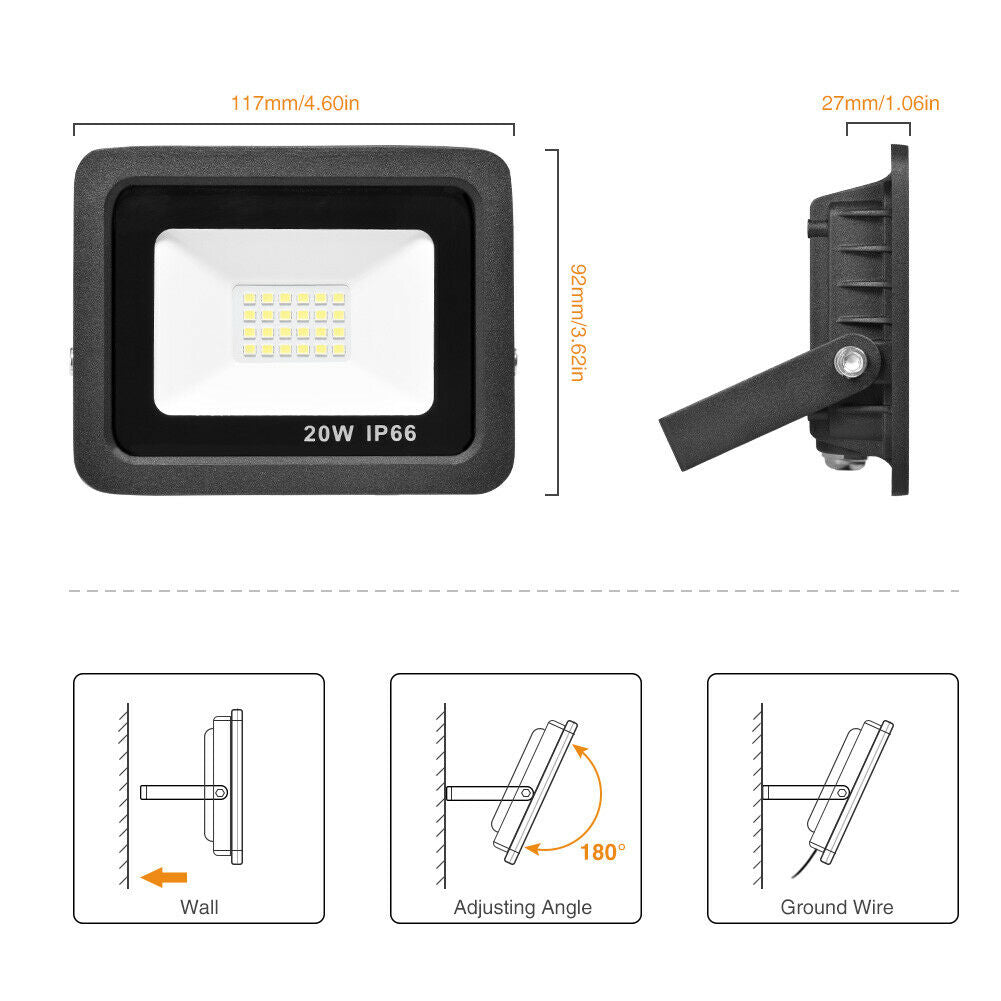 117mm/4.60in

27mm/1.06in

92mm/3.62in

20W IP66

Wall

180°

Adjusting Angle

Ground Wire