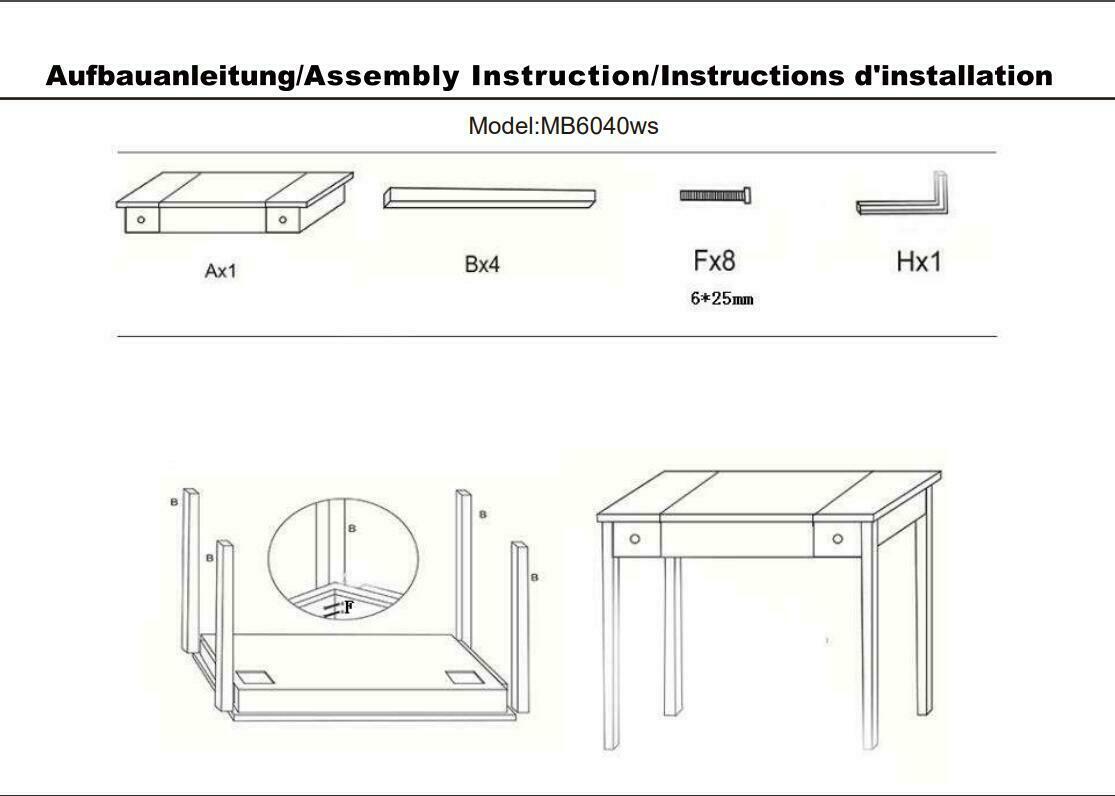 Aufbauanleitung/Assembly Instruction/Instructions d'installation

Model:MB6040ws

Ax1

Bx4

Fx8
6*25mm

Hx1

B
B
B
B
B
F