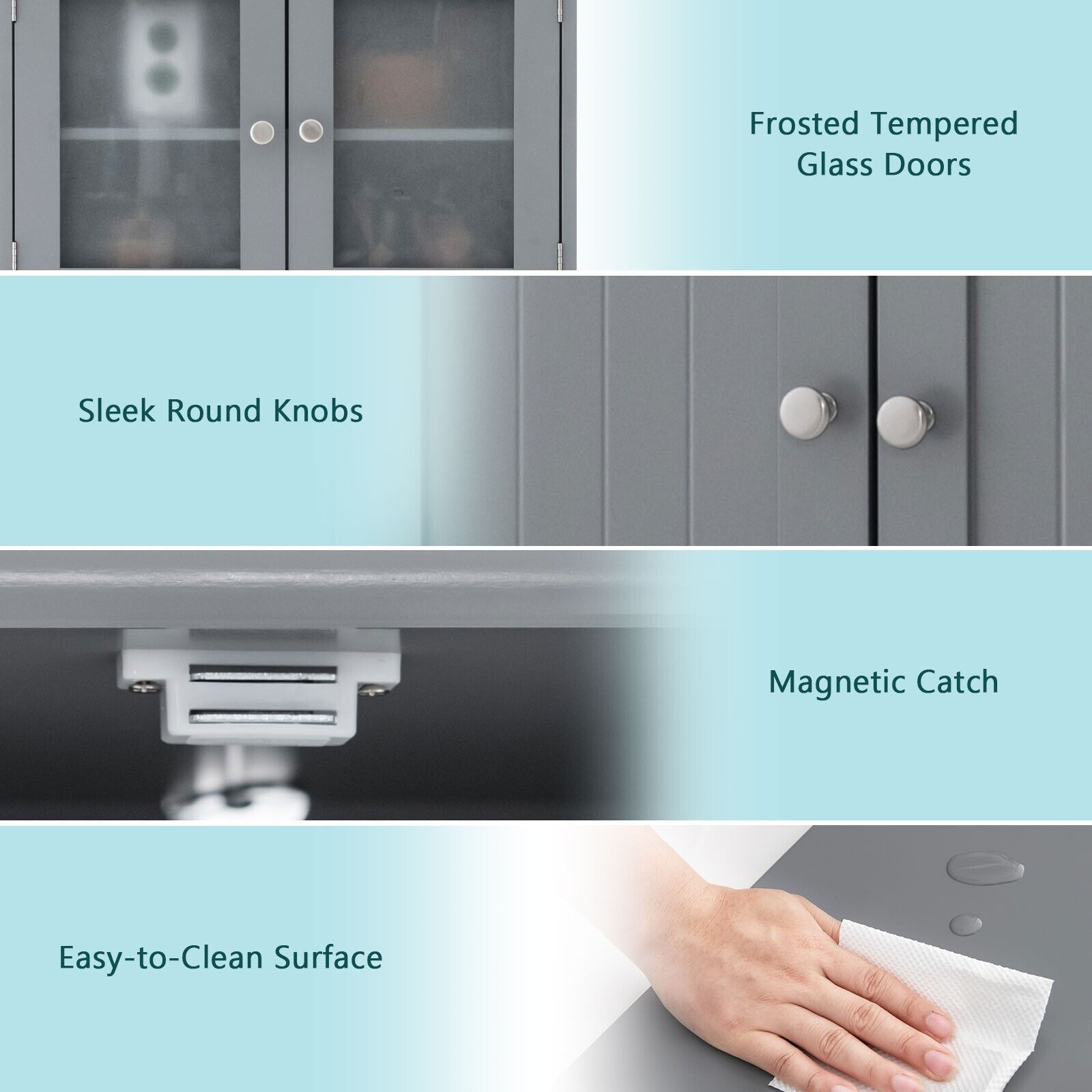 Frosted Tempered Glass Doors

Sleek Round Knobs

Magnetic Catch

Easy-to-Clean Surface