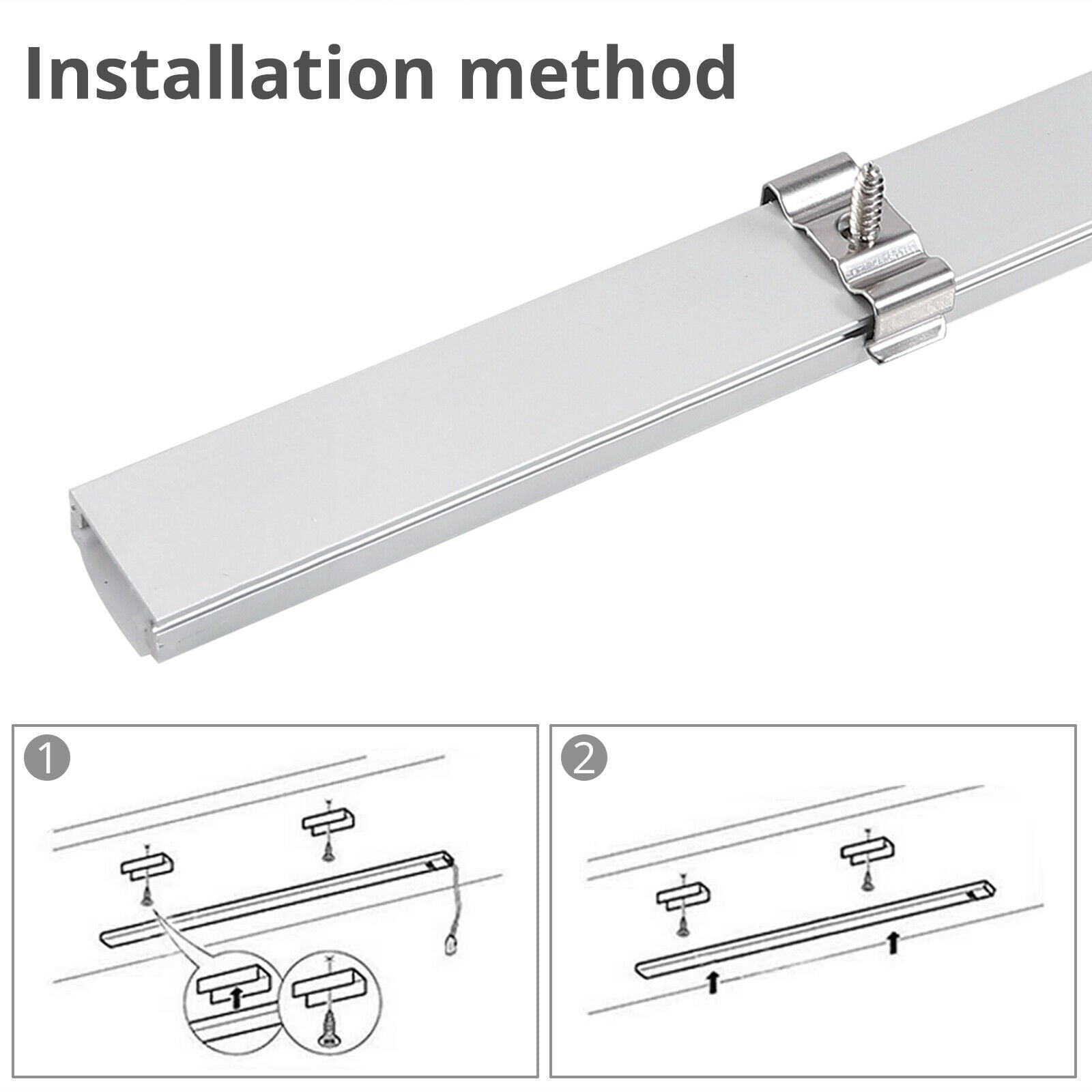 Installation method

1

2