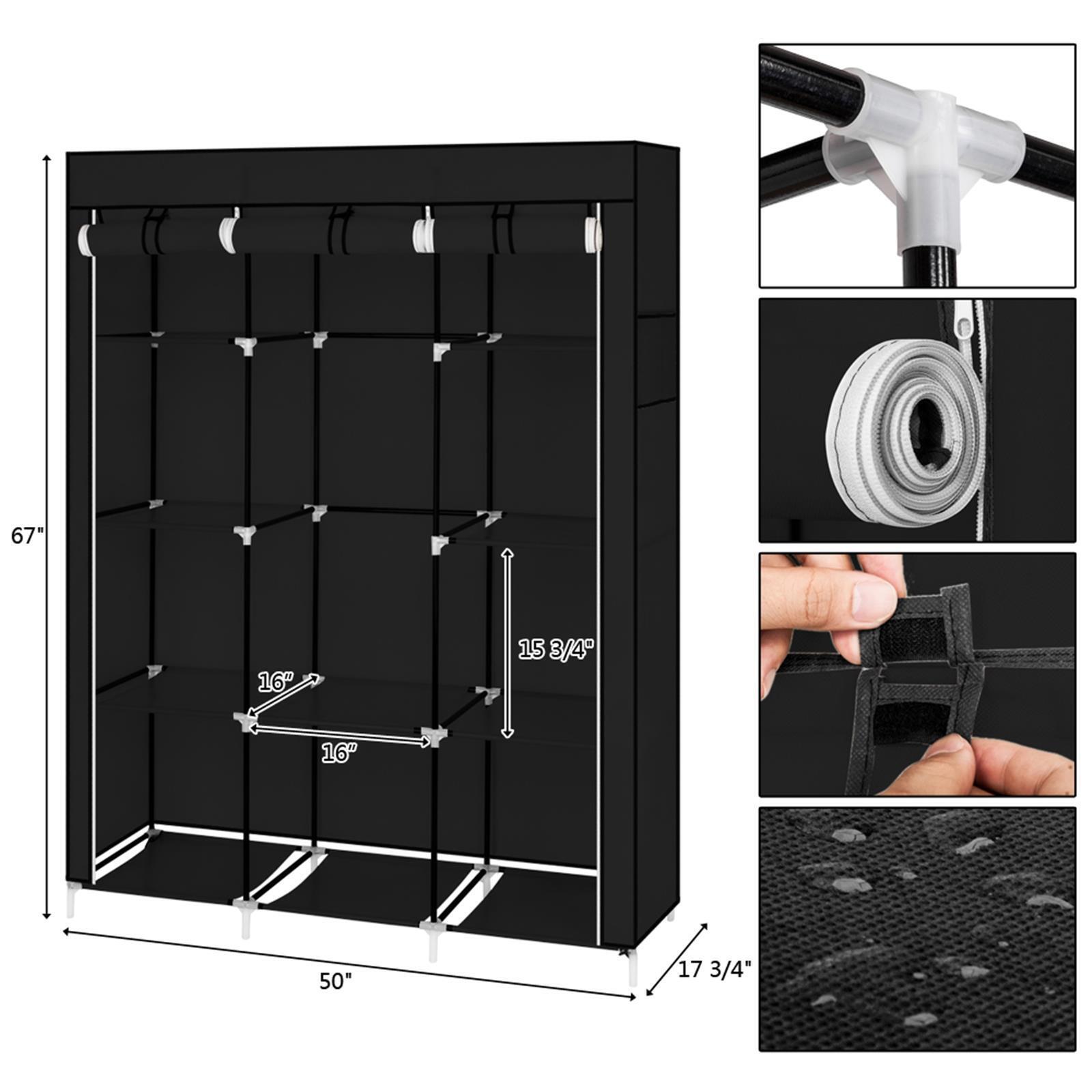 67"

15 3/4"

16"

16"

50"

17 3/4"