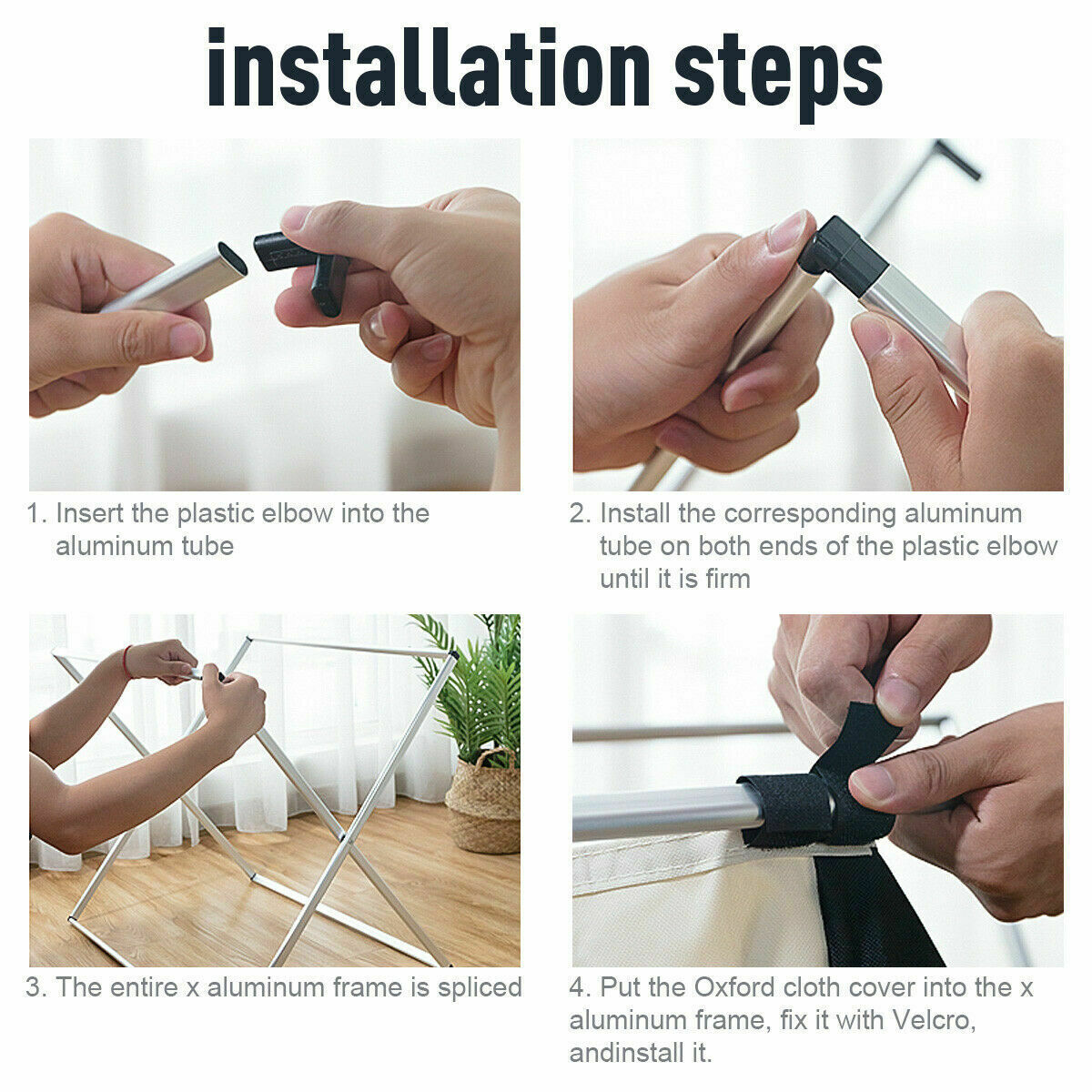 installation steps

1. Insert the plastic elbow into the aluminum tube

2. Install the corresponding aluminum tube on both ends of the plastic elbow until it is firm

3. The entire x aluminum frame is spliced

4. Put the Oxford cloth cover into the x aluminum frame, fix it with Velcro, andinstall it.