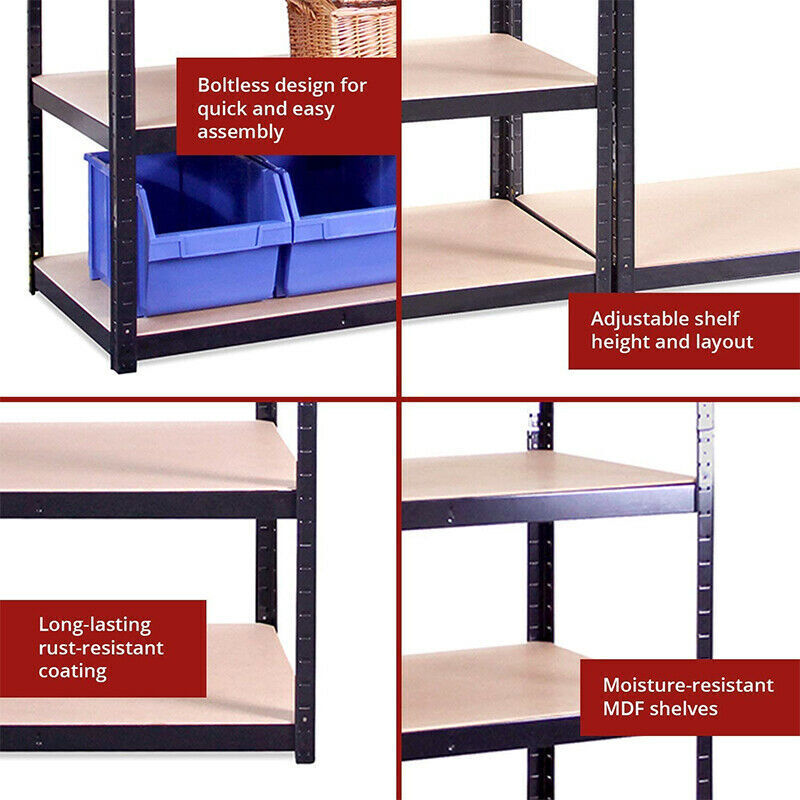 Boltless design for quick and easy assembly

Adjustable shelf height and layout

Long-lasting rust-resistant coating

Moisture-resistant MDF shelves