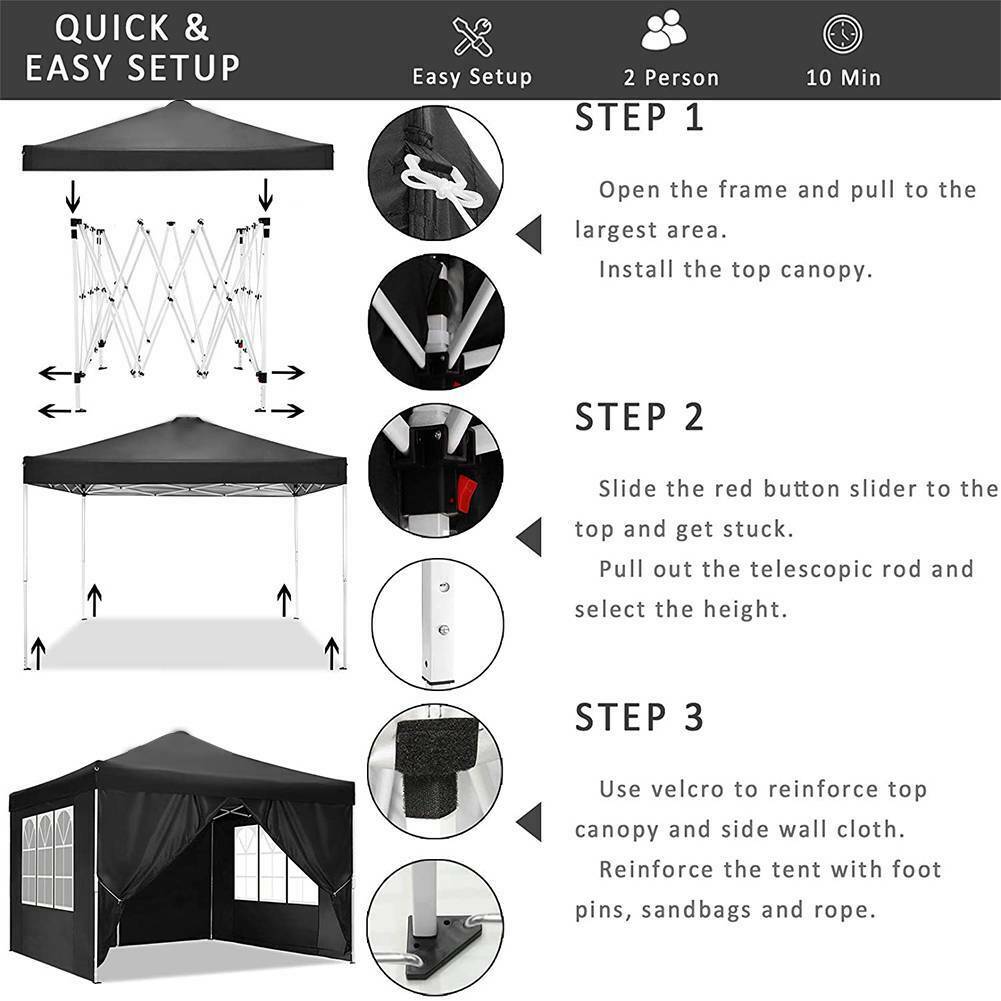 QUICK &
EASY SETUP

Easy Setup

2 Person

10 Min

STEP 1

Open the frame and pull to the largest area.
Install the top canopy.

STEP 2

Slide the red button slider to the top and get stuck.
Pull out the telescopic rod and select the height.

STEP 3

Use velcro to reinforce top canopy and side wall cloth.
Reinforce the tent with foot pins, sandbags and rope.