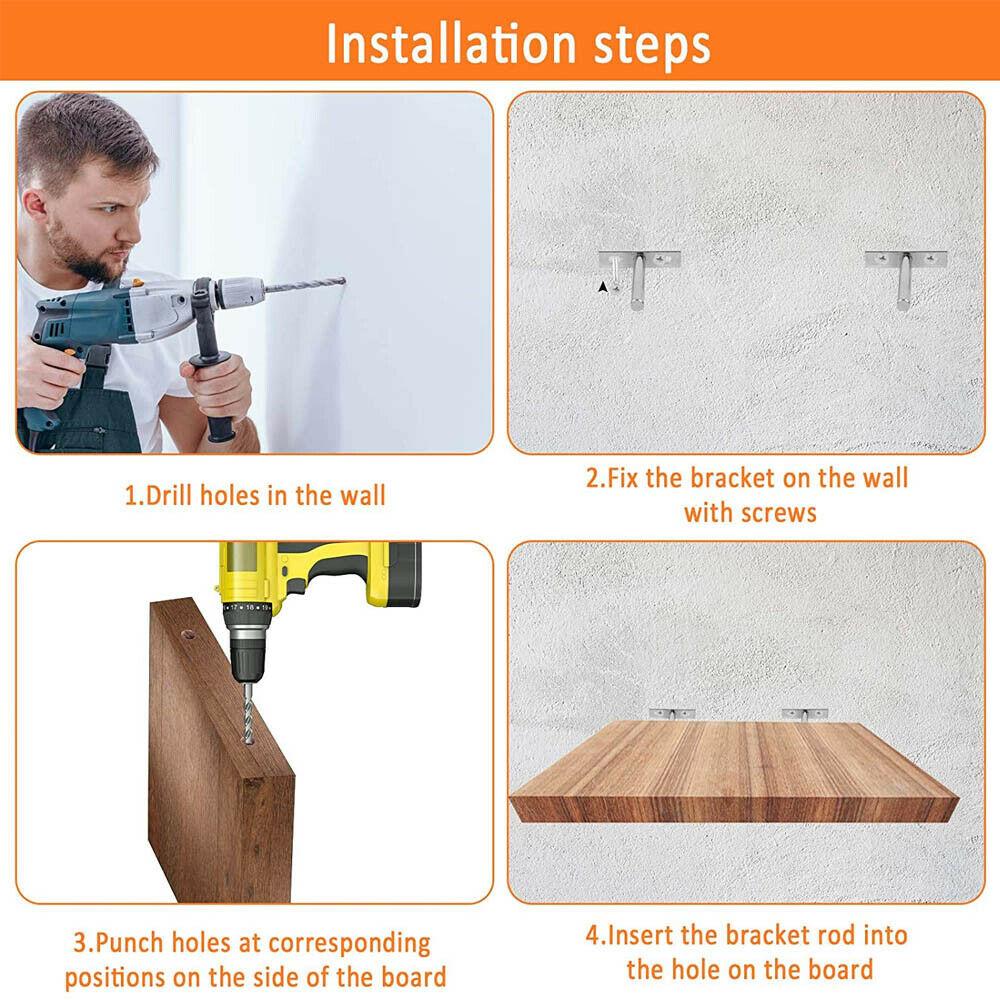 Installation steps

1.Drill holes in the wall

2.Fix the bracket on the wall with screws

3.Punch holes at corresponding positions on the side of the board

4.Insert the bracket rod into the hole on the board