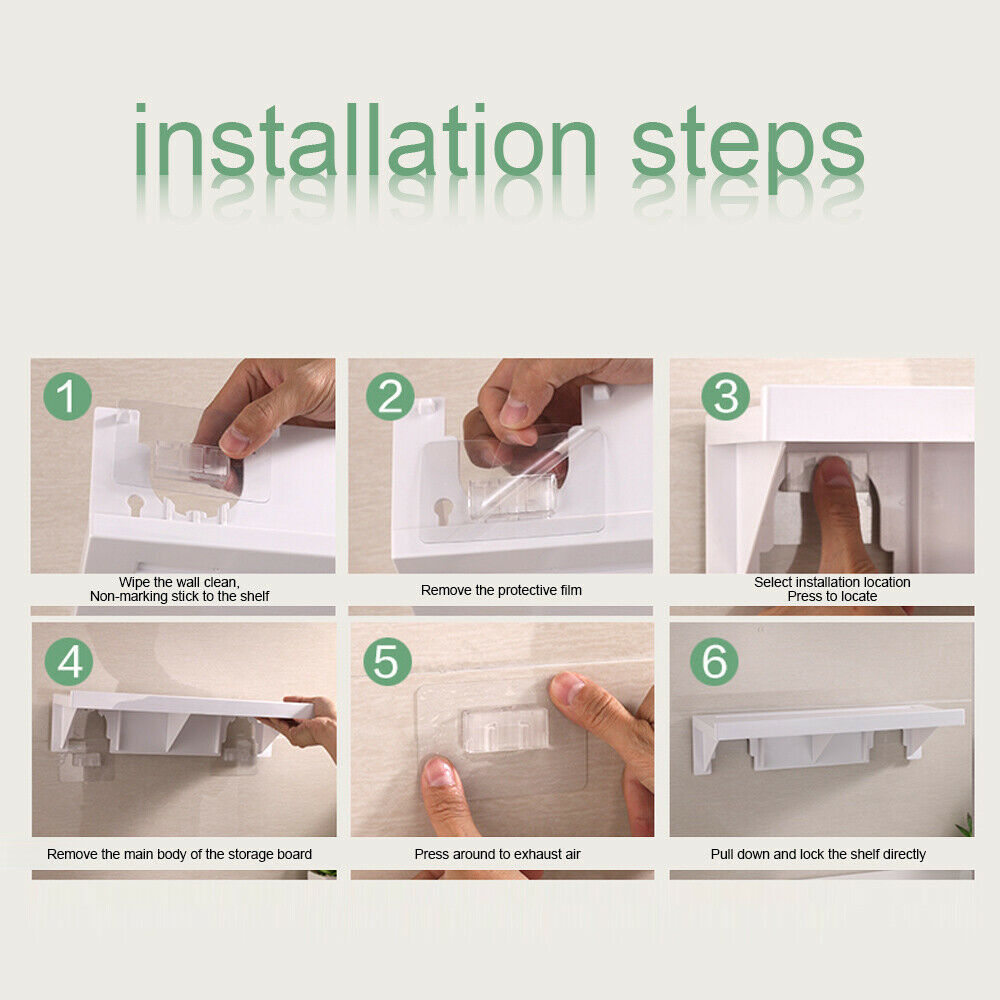 installation steps

1
Wipe the wall clean,
Non-marking stick to the shelf

2
Remove the protective film

3
Select installation location
Press to locate

4
Remove the main body of the storage board

5
Press around to exhaust air

6
Pull down and lock the shelf directly