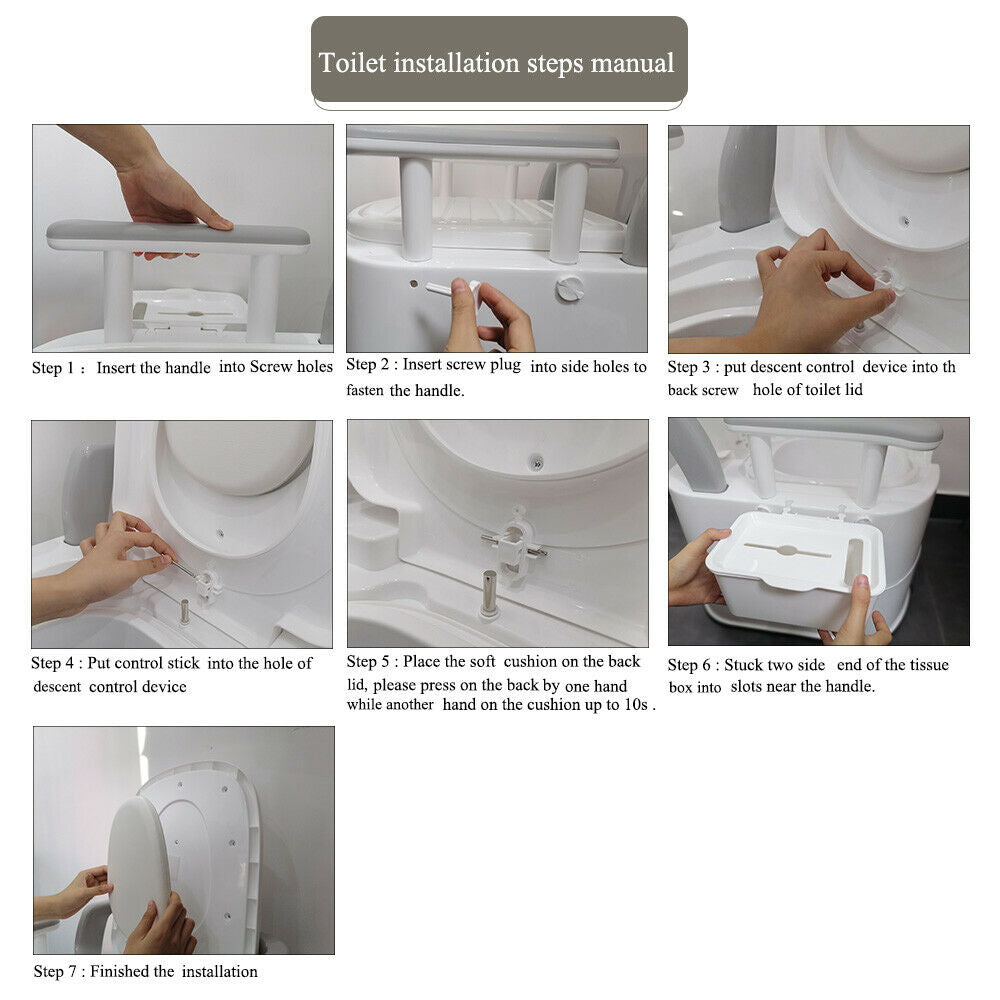 Toilet installation steps manual

Step 1 : Insert the handle into Screw holes

Step 2 : Insert screw plug into side holes to fasten the handle.

Step 3 : put descent control device into th back screw hole of toilet lid

Step 4 : Put control stick into the hole of descent control device

Step 5 : Place the soft cushion on the back lid, please press on the back by one hand while another hand on the cushion up to 10s .

Step 6 : Stuck two side end of the tissue box into slots near the handle.

Step 7 : Finished the installation