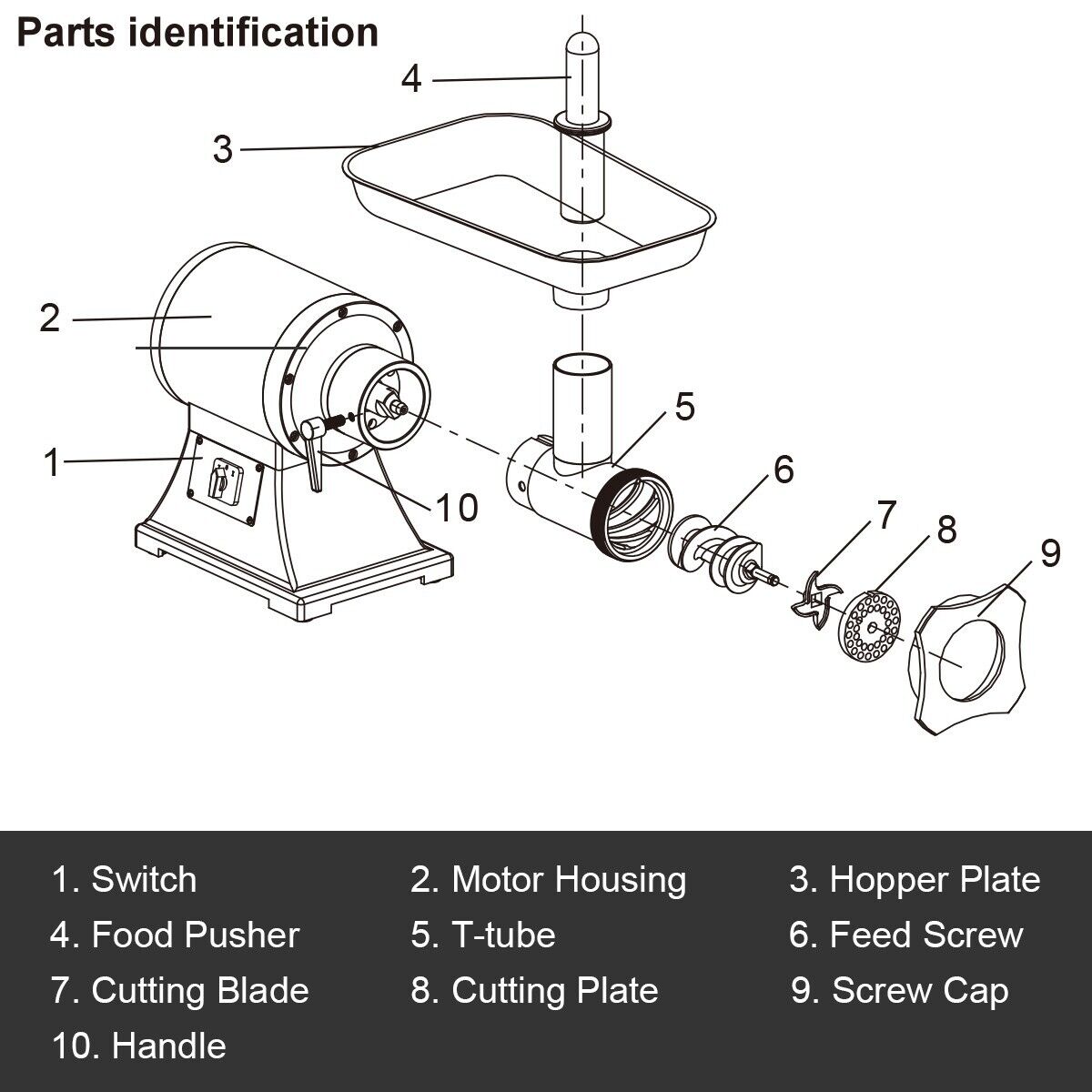 Parts identification

4

3

2

1

10

5

6

7

8

9

1. Switch
2. Motor Housing
3. Hopper Plate
4. Food Pusher
5. T-tube
6. Feed Screw
7. Cutting Blade
8. Cutting Plate
9. Screw Cap
10. Handle