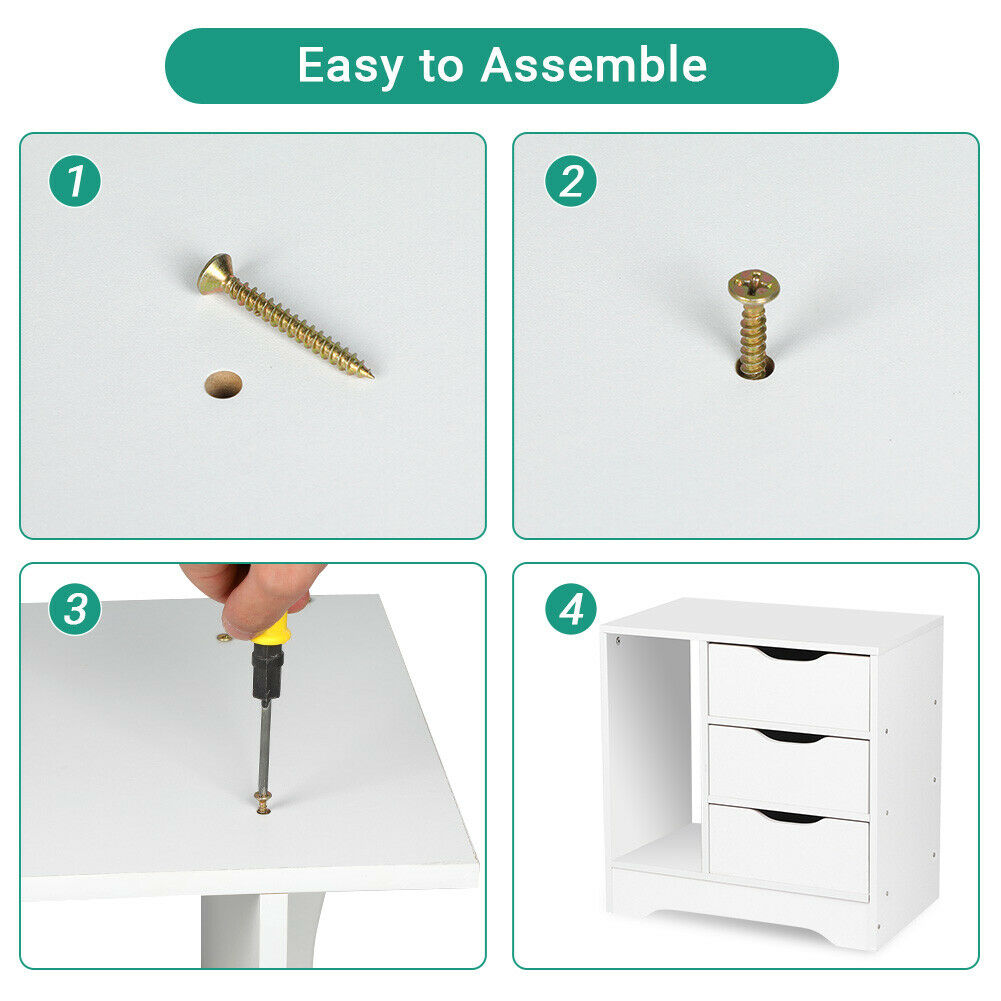 Easy to Assemble

1

2

3

4