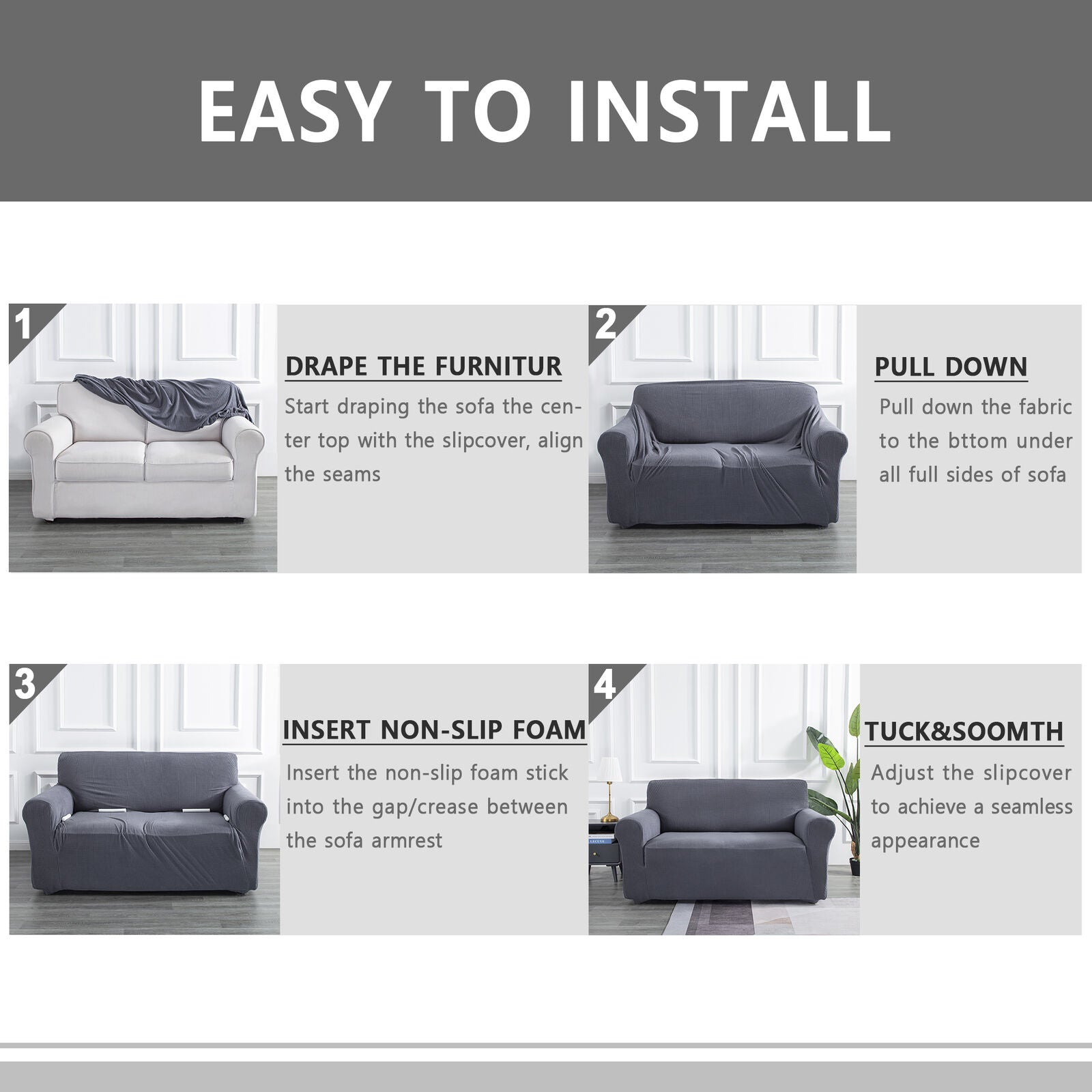 EASY TO INSTALL

1

DRAPE THE FURNITUR

Start draping the sofa the center top with the slipcover, align the seams

2

PULL DOWN

Pull down the fabric to the bttom under all full sides of sofa

3

INSERT NON-SLIP FOAM

Insert the non-slip foam stick into the gap/crease between the sofa armrest

4

TUCK&SOOMTH

Adjust the slipcover to achieve a seamless appearance