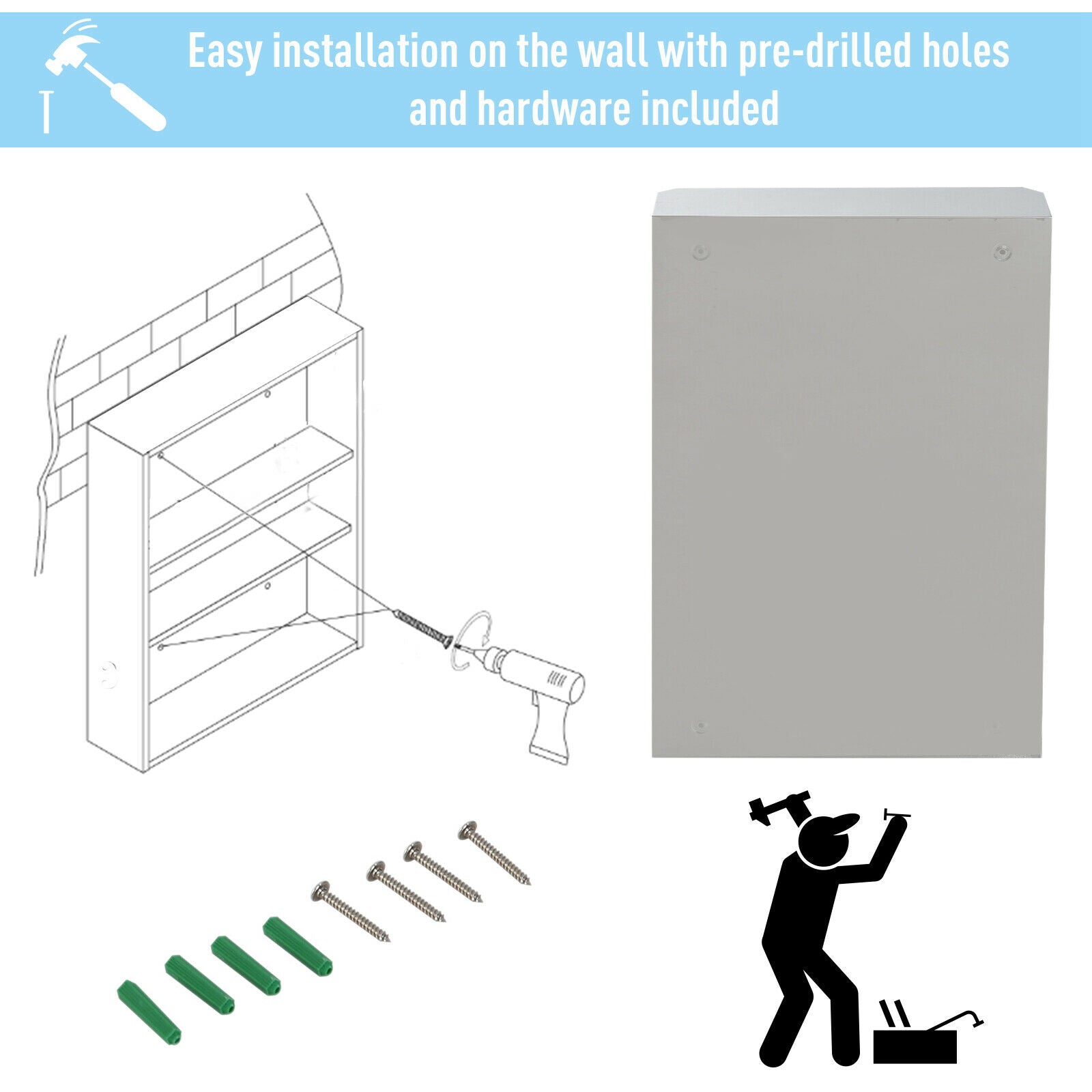 Easy installation on the wall with pre-drilled holes and hardware included